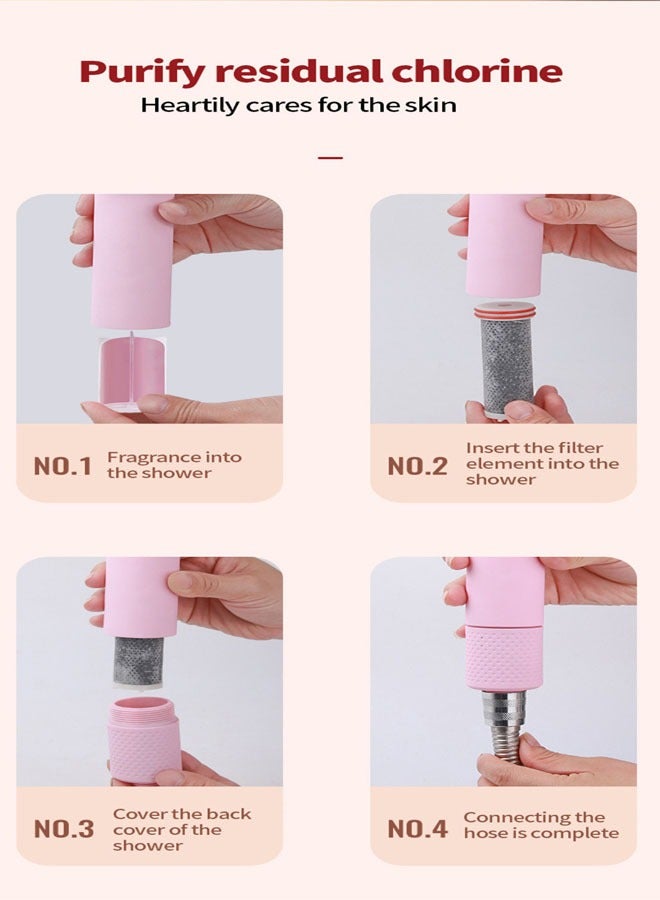 Purify residual chlorine
Heartily cares for the skin

NO.1 Fragrance into the shower

NO.2 Insert the filter element into the shower

NO.3 Cover the back cover of the shower

NO.4 Connecting the hose is complete