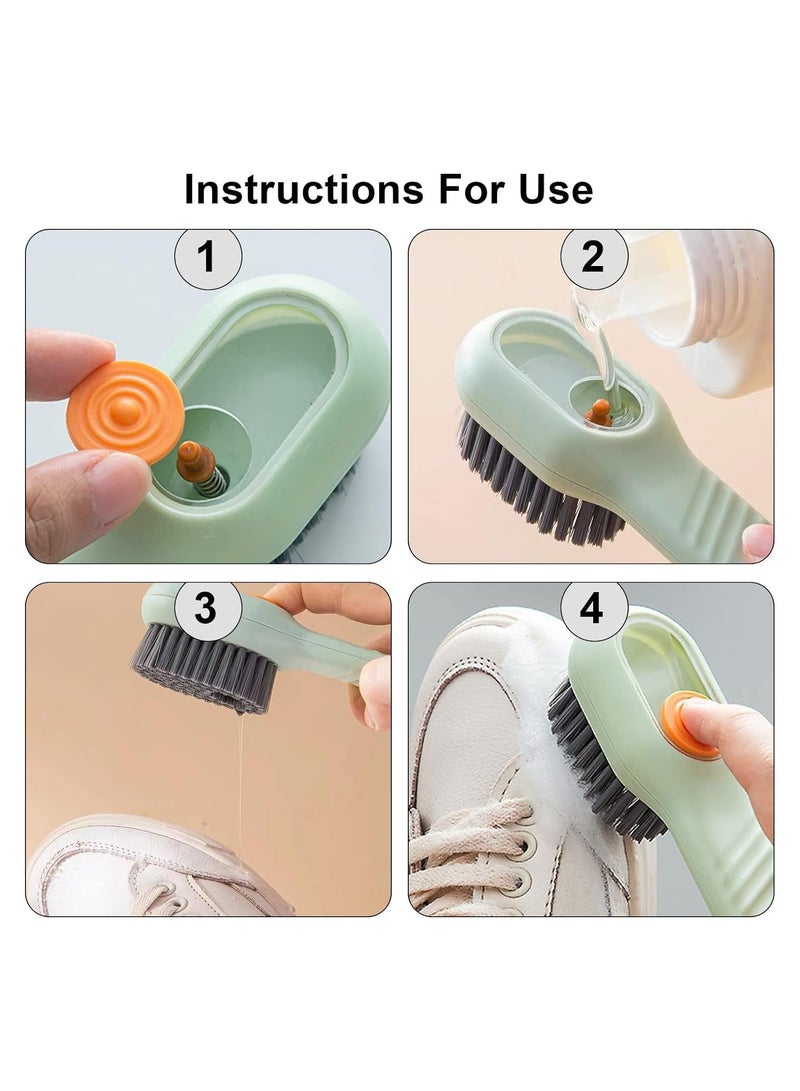 Instructions For Use

1

2

3

4