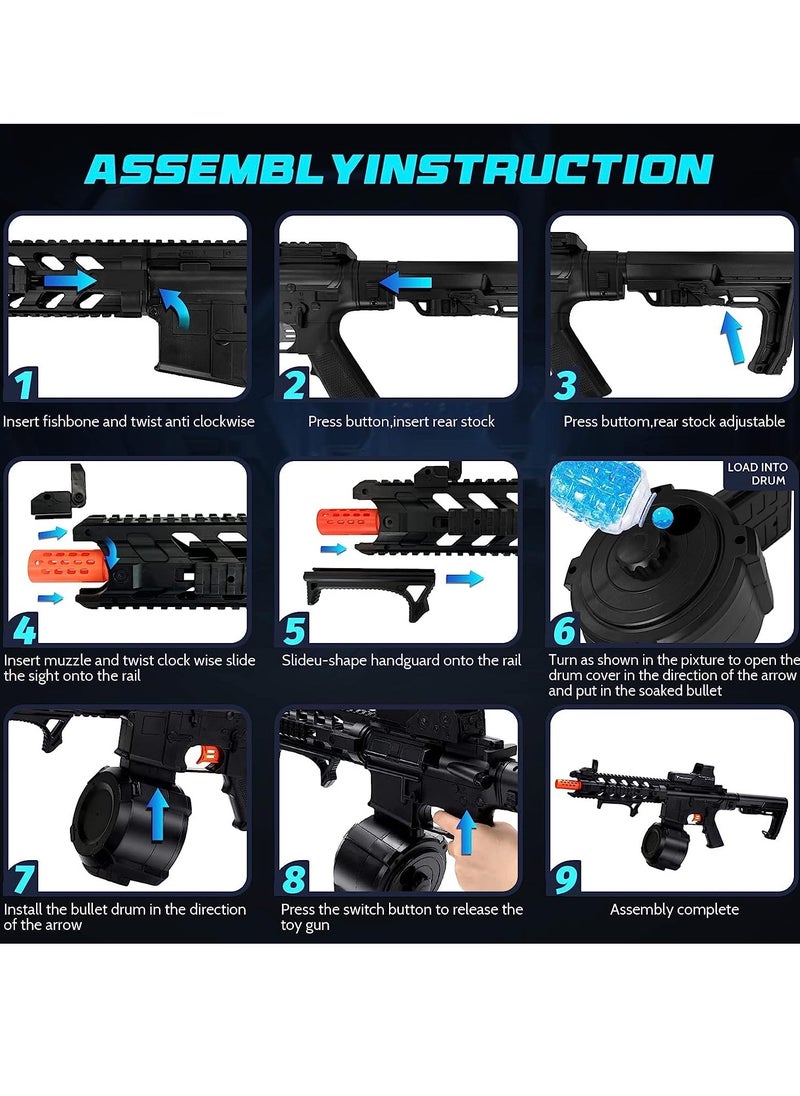 ASSEMBLYINSTRUCTION

1
Insert fishbone and twist anti clockwise

2
Press button,insert rear stock

3
Press buttom,rear stock adjustable

4
Insert muzzle and twist clock wise slide the sight onto the rail

5
Slideu-shape handguard onto the rail

LOAD INTO DRUM
6
Turn as shown in the pixture to open the drum cover in the direction of the arrow and put in the soaked bullet

7
Install the bullet drum in the direction of the arrow

8
Press the switch button to release the toy gun

9
Assembly complete