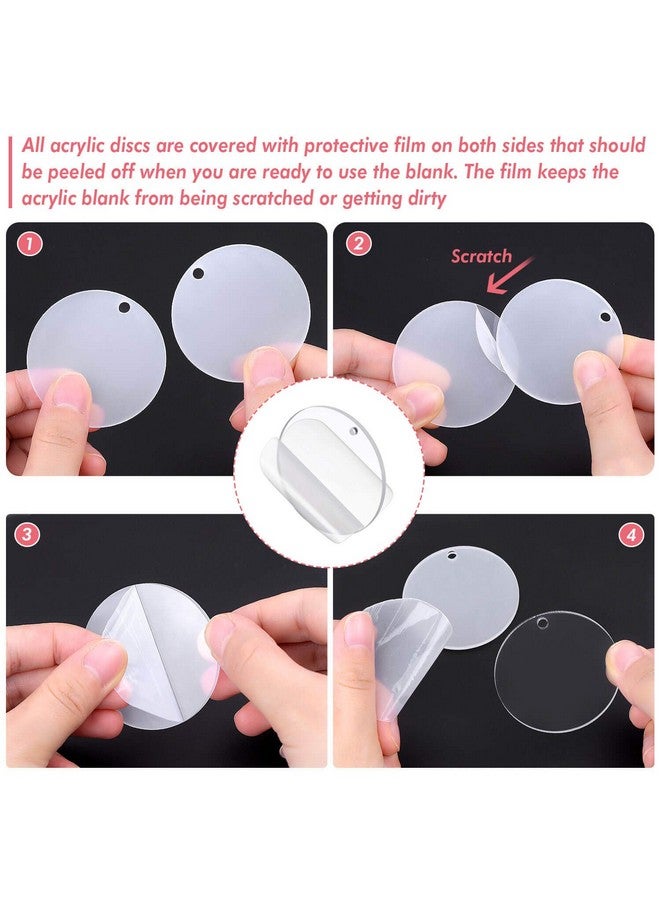 All acrylic discs are covered with protective film on both sides that should be peeled off when you are ready to use the blank. The film keeps the acrylic blank from being scratched or getting dirty

1

2

Scratch

3

4