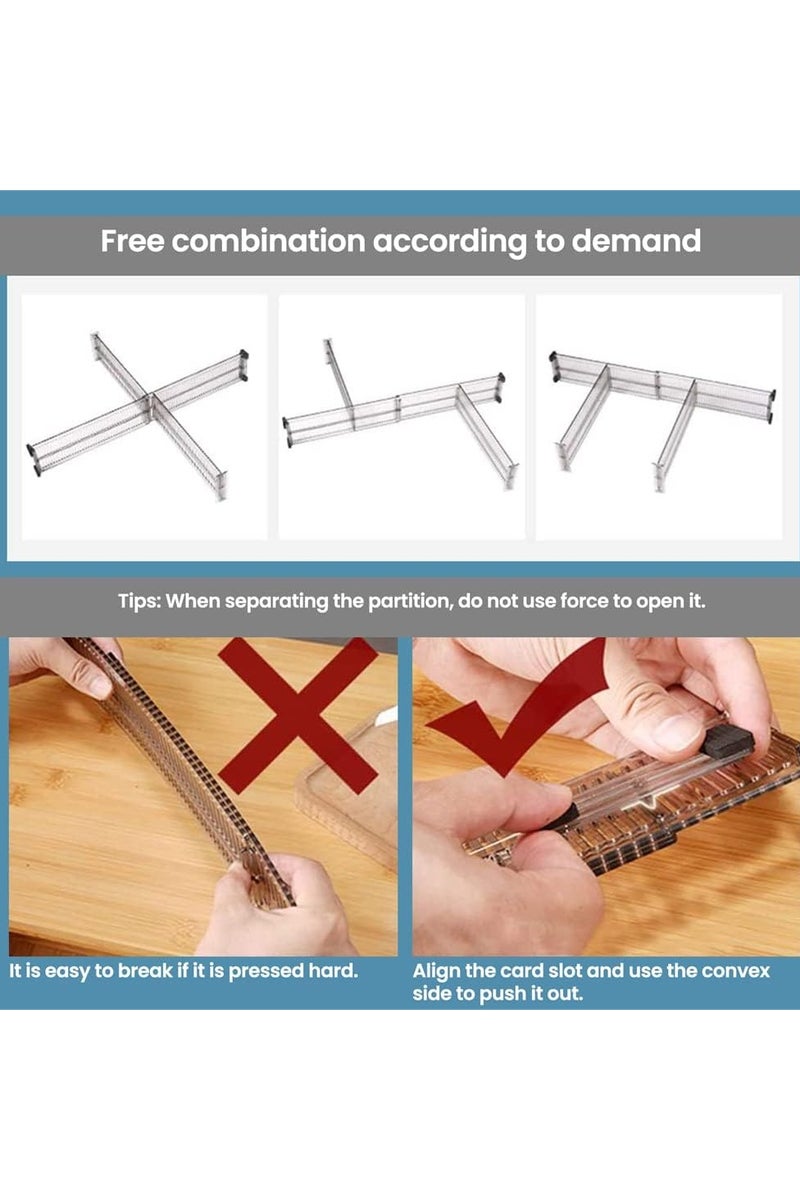 Free combination according to demand

Tips: When separating the partition, do not use force to open it.

It is easy to break if it is pressed hard.

Align the card slot and use the convex side to push it out.