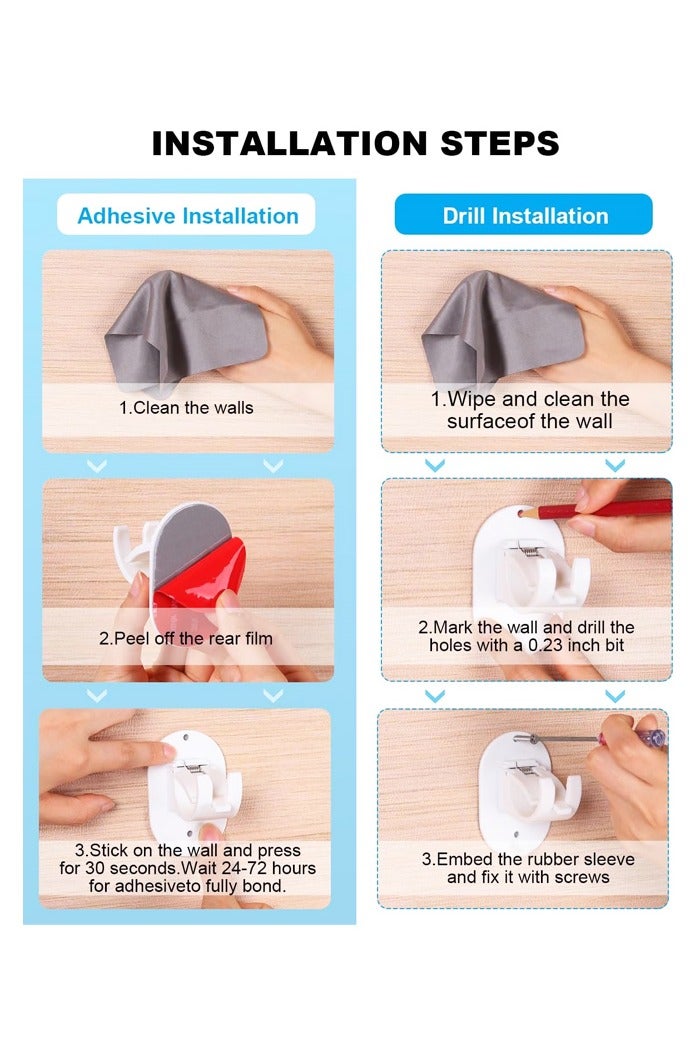 INSTALLATION STEPS

Adhesive Installation

1.Clean the walls

2.Peel off the rear film

3.Stick on the wall and press for 30 seconds.Wait 24-72 hours for adhesiveto fully bond.

Drill Installation

1.Wipe and clean the surfaceof the wall

2.Mark the wall and drill the holes with a 0.23 inch bit

3.Embed the rubber sleeve and fix it with screws