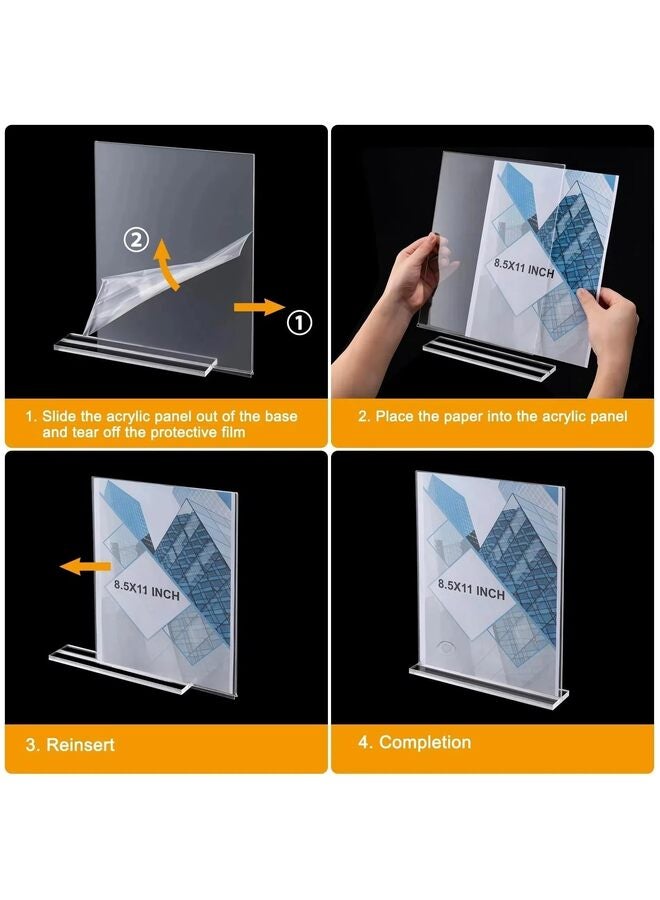 ②

①

1. Slide the acrylic panel out of the base and tear off the protective film

8.5X11 INCH

2. Place the paper into the acrylic panel

8.5X11 INCH

3. Reinsert

8.5X11 INCH

4. Completion