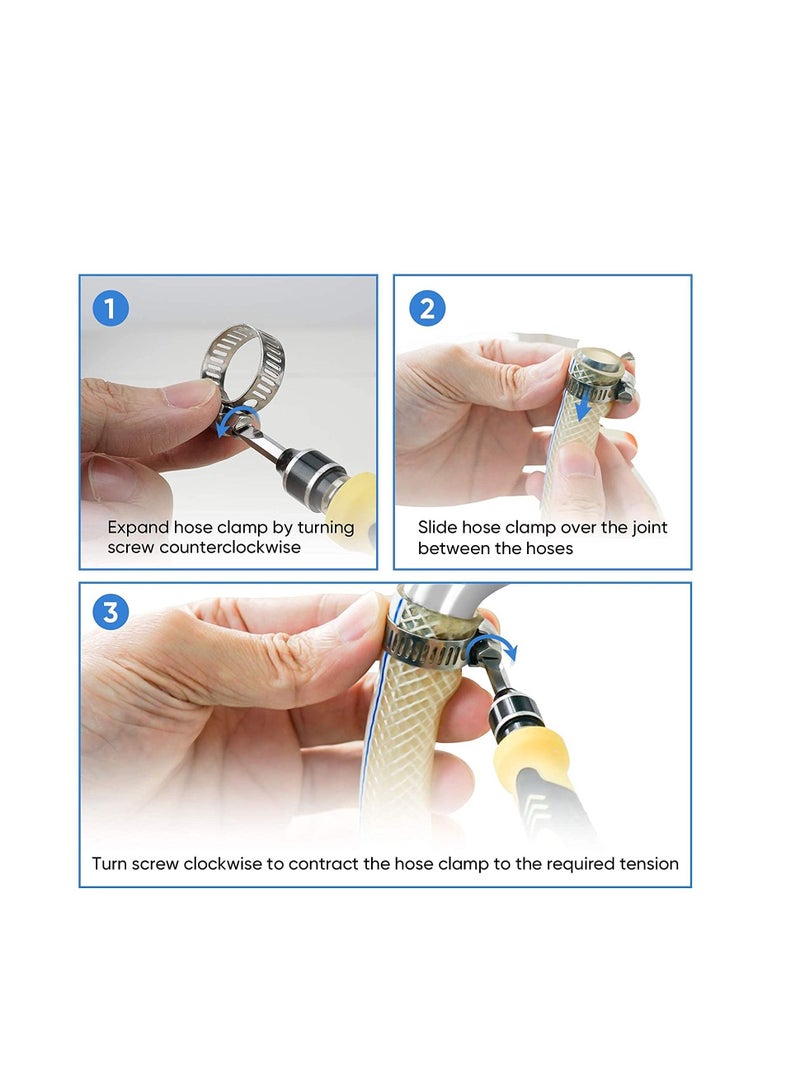 1

Expand hose clamp by turning screw counterclockwise

2

Slide hose clamp over the joint between the hoses

3

Turn screw clockwise to contract the hose clamp to the required tension