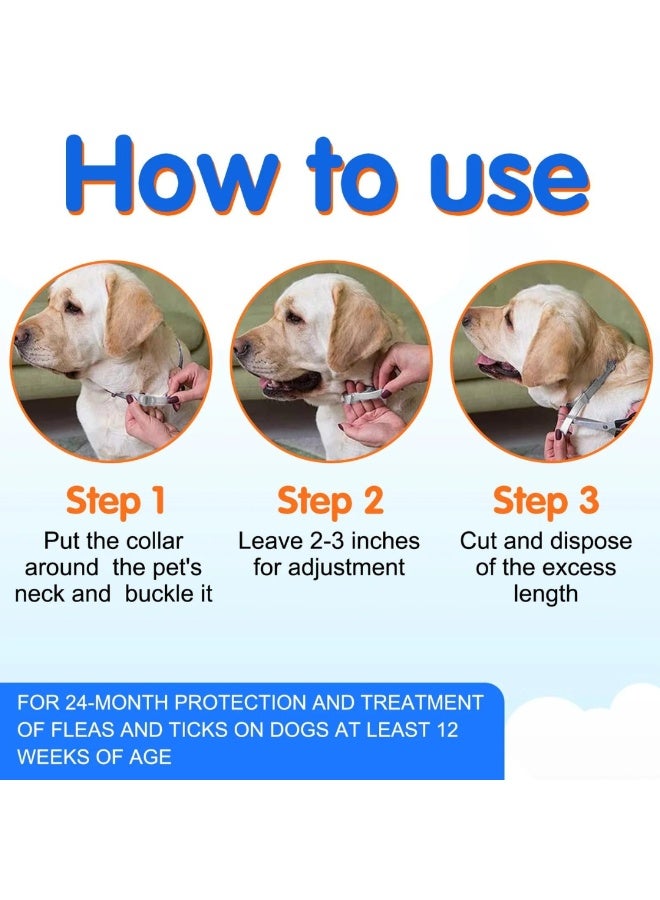 How to use

Step 1
Put the collar around the pet's neck and buckle it

Step 2
Leave 2-3 inches for adjustment

Step 3
Cut and dispose of the excess length

FOR 24-MONTH PROTECTION AND TREATMENT OF FLEAS AND TICKS ON DOGS AT LEAST 12 WEEKS OF AGE