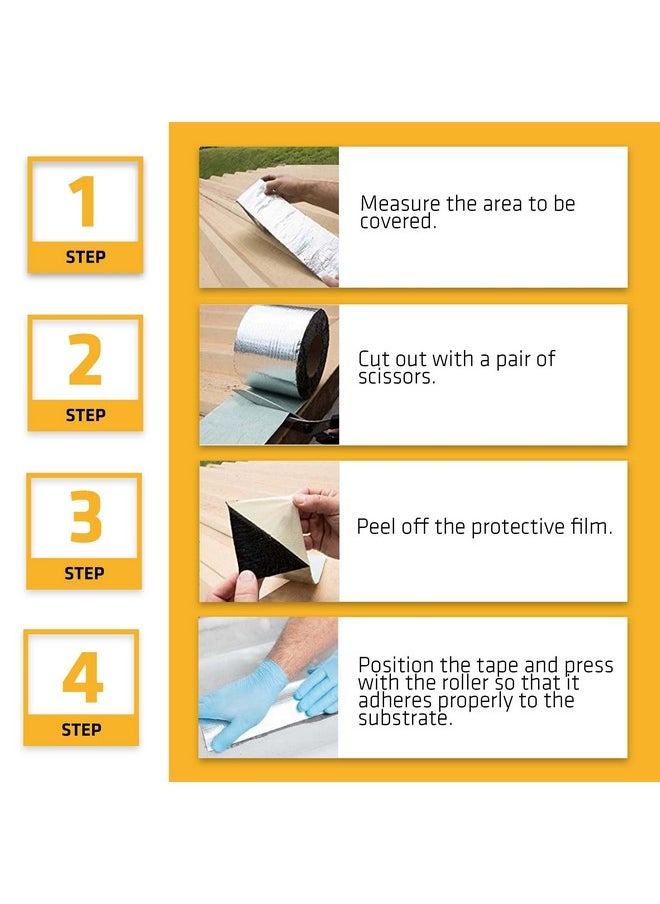 1
STEP

Measure the area to be covered.

2
STEP

Cut out with a pair of scissors.

3
STEP

Peel off the protective film.

4
STEP

Position the tape and press with the roller so that it adheres properly to the substrate.