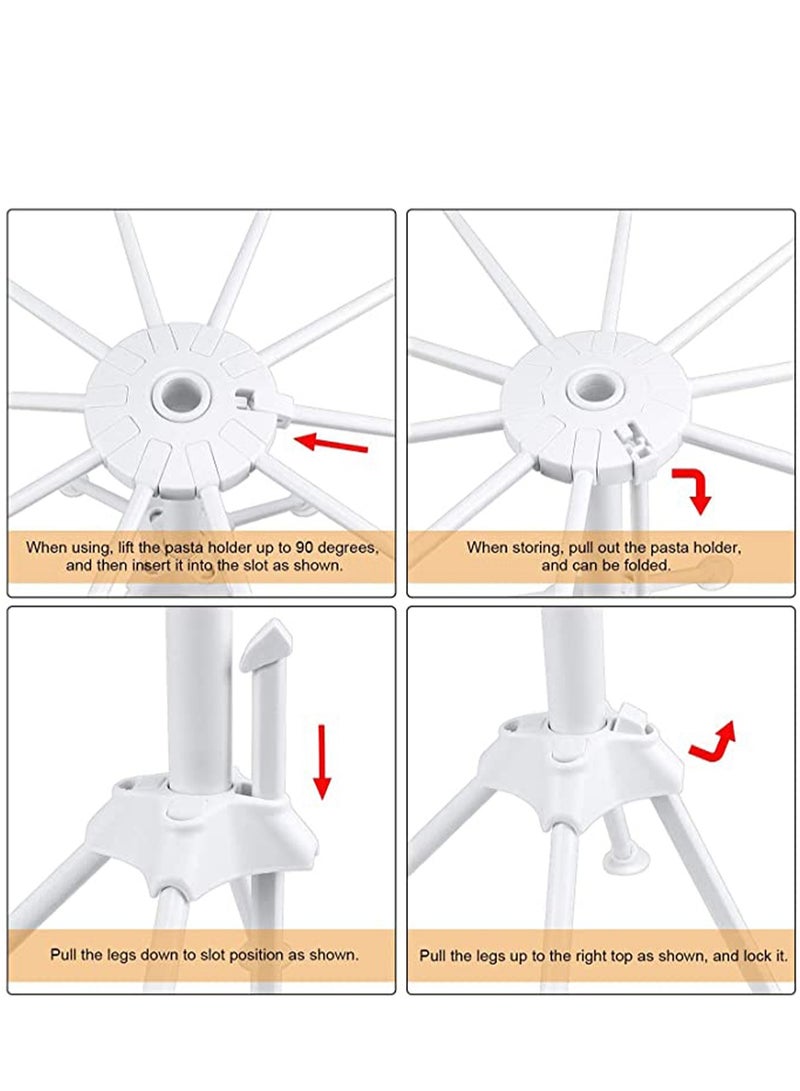 When using, lift the pasta holder up to 90 degrees, and then insert it into the slot as shown.

When storing, pull out the pasta holder, and can be folded.

Pull the legs down to slot position as shown.

Pull the legs up to the right top as shown, and lock it.