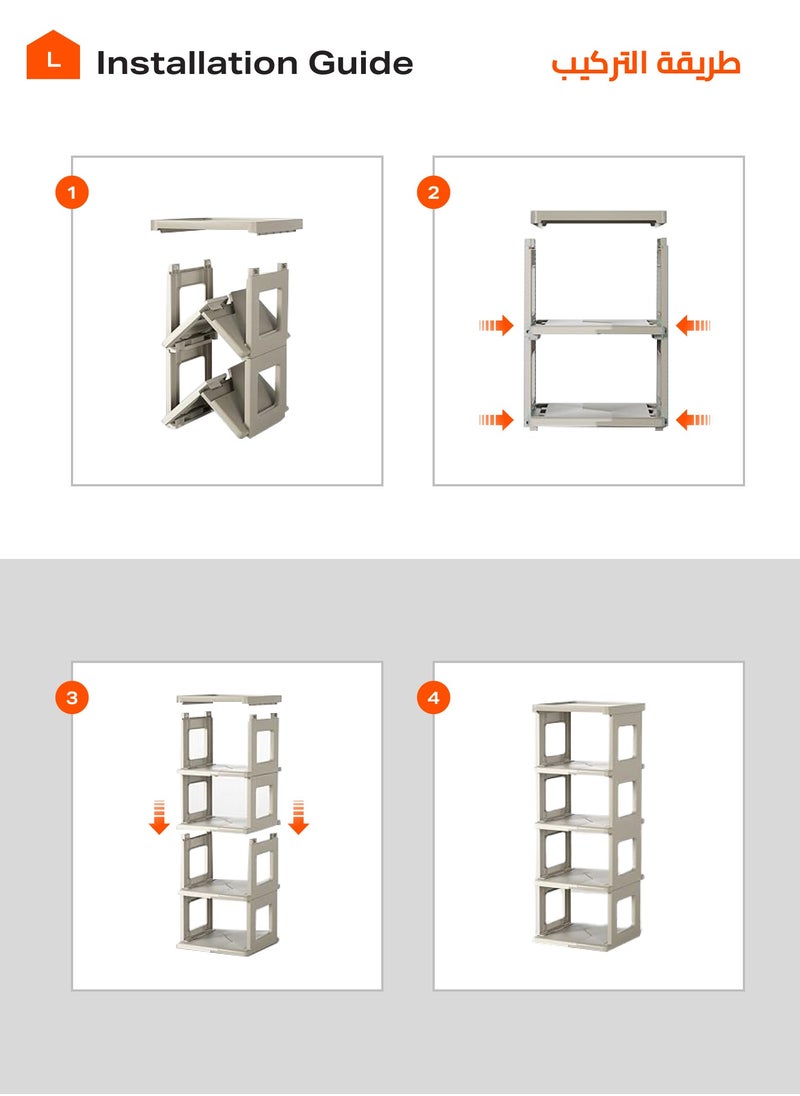 L Installation Guide

طريقة التركيب

1

2

3

4