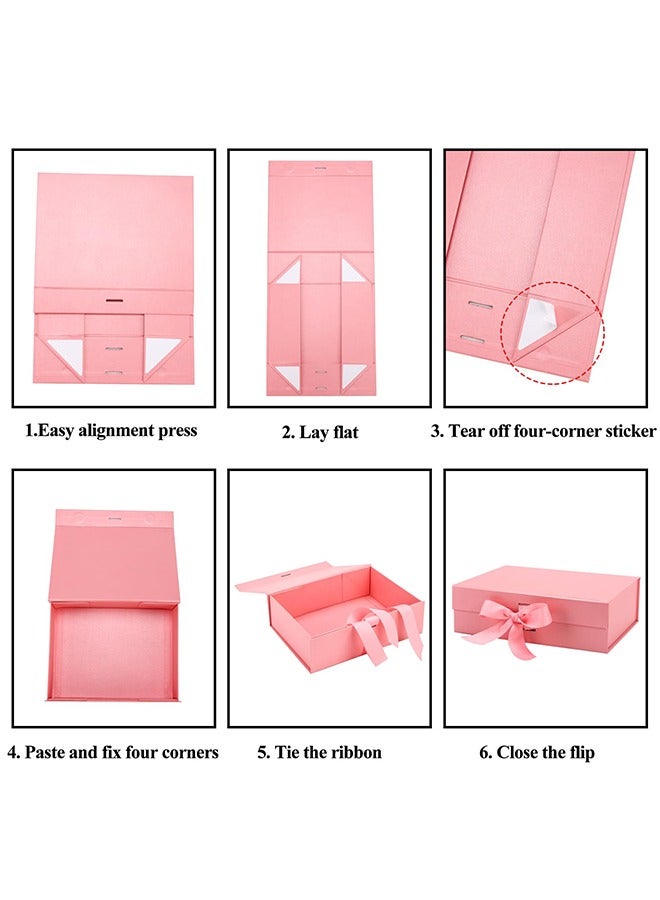 1.Easy alignment press

2. Lay flat

3. Tear off four-corner sticker

4. Paste and fix four corners

5. Tie the ribbon

6. Close the flip