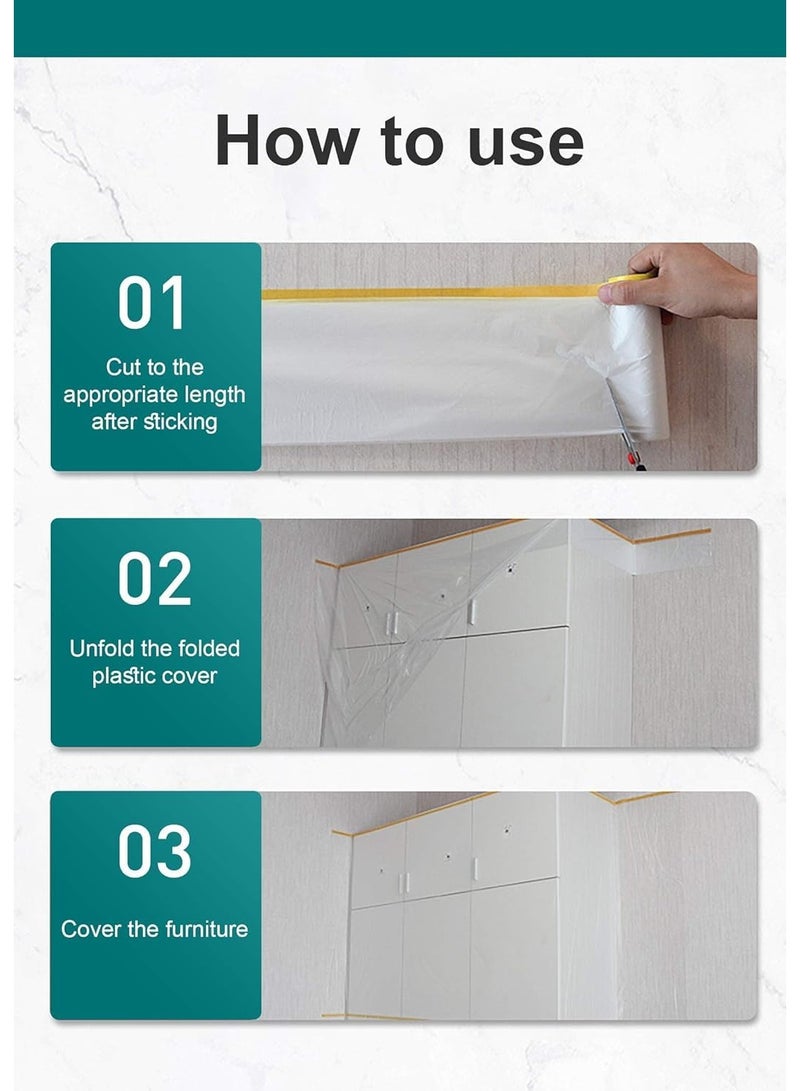 How to use

01

Cut to the appropriate length after sticking

02

Unfold the folded plastic cover

03

Cover the furniture