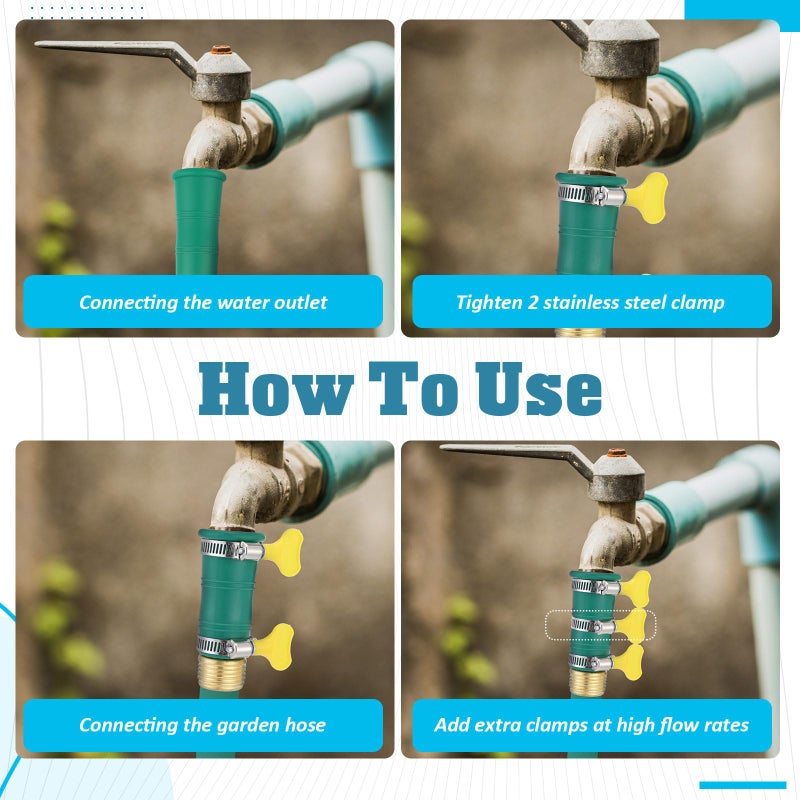 Connecting the water outlet

Tighten 2 stainless steel clamp

How To Use

Connecting the garden hose

Add extra clamps at high flow rates