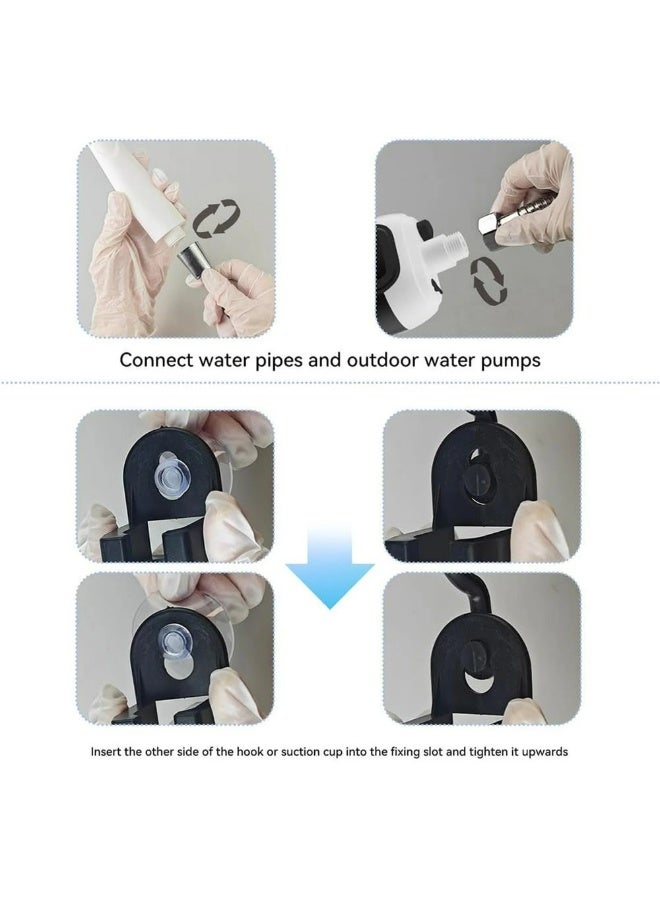 Connect water pipes and outdoor water pumps

Insert the other side of the hook or suction cup into the fixing slot and tighten it upwards