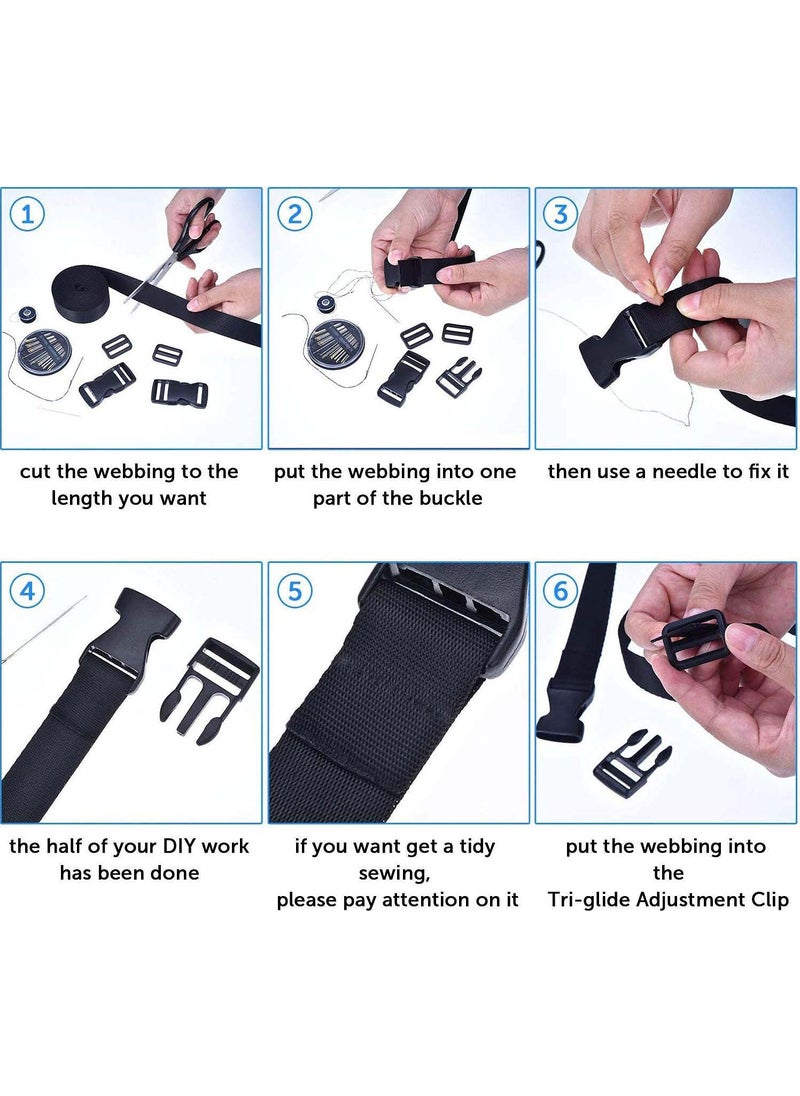 1

cut the webbing to the length you want

2

put the webbing into one part of the buckle

3

then use a needle to fix it

4

the half of your DIY work has been done

5

if you want get a tidy sewing, please pay attention on it

6

put the webbing into the Tri-glide Adjustment Clip