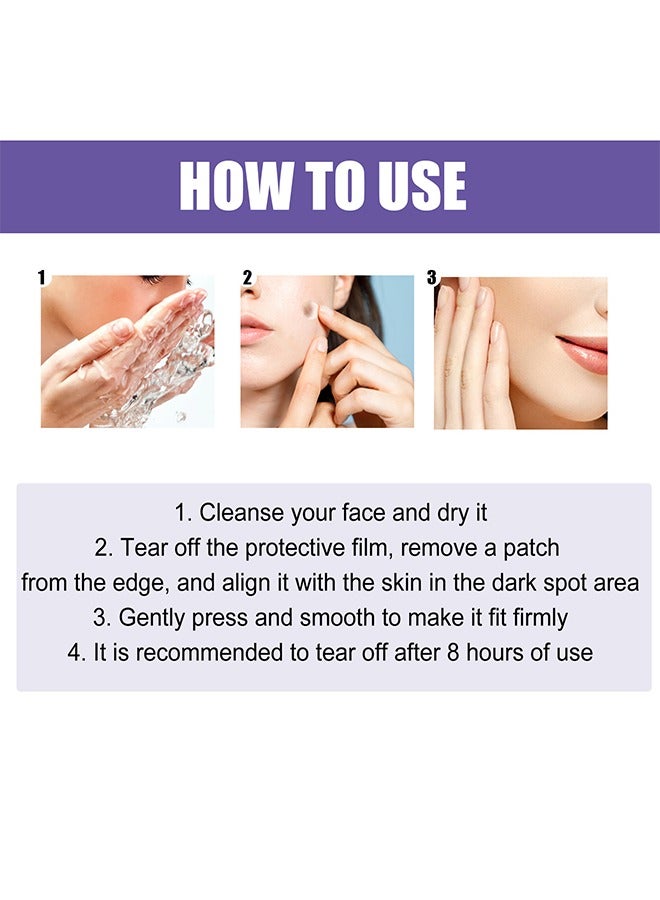 HOW TO USE

1

2

3

1. Cleanse your face and dry it
2. Tear off the protective film, remove a patch from the edge, and align it with the skin in the dark spot area
3. Gently press and smooth to make it fit firmly
4. It is recommended to tear off after 8 hours of use