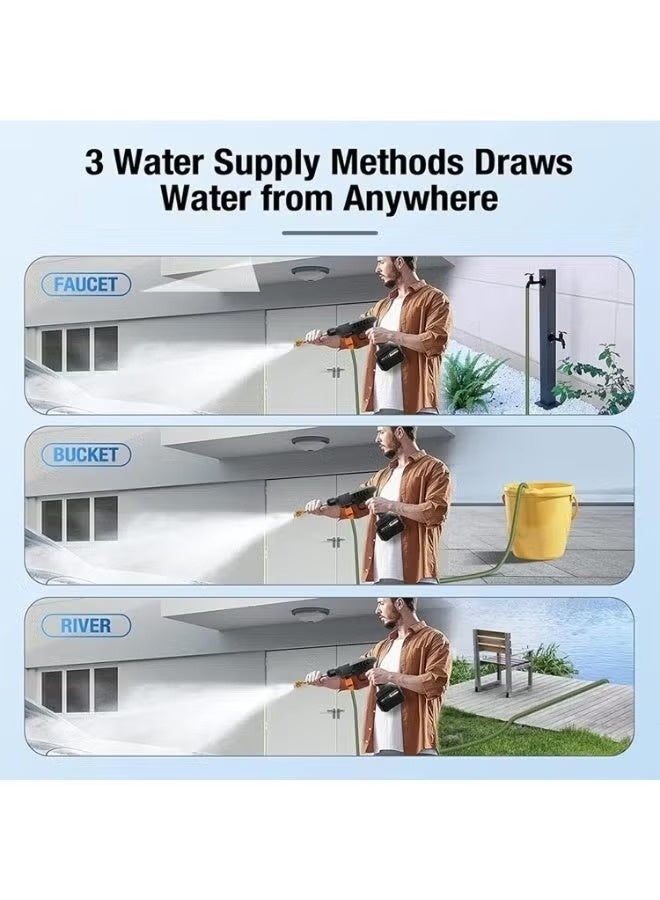 3 Water Supply Methods Draws Water from Anywhere

FAUCET

BUCKET

RIVER