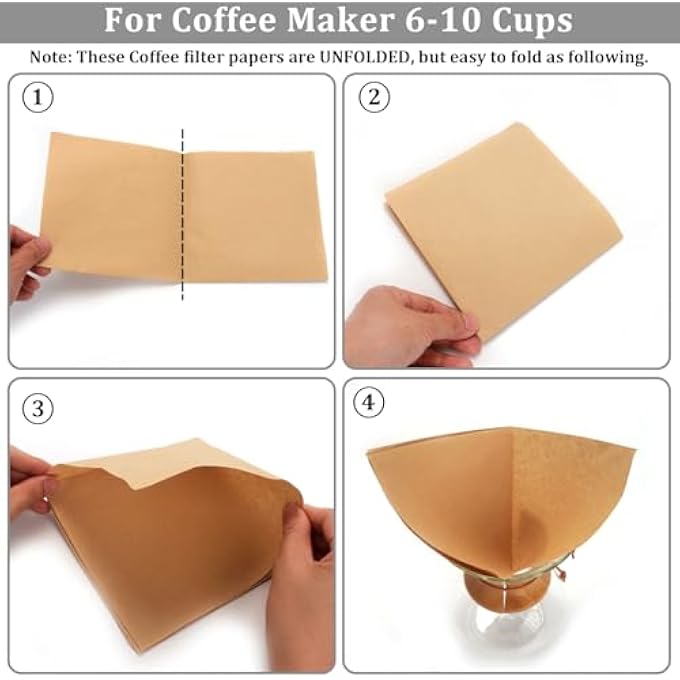 For Coffee Maker 6-10 Cups

Note: These Coffee filter papers are UNFOLDED, but easy to fold as following.

1

2

3

4