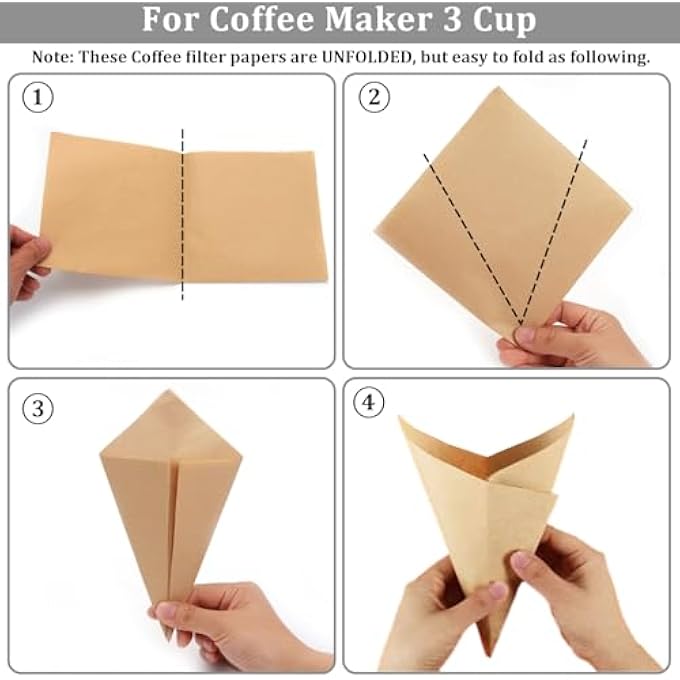 For Coffee Maker 3 Cup

Note: These Coffee filter papers are UNFOLDED, but easy to fold as following.

1

2

3

4