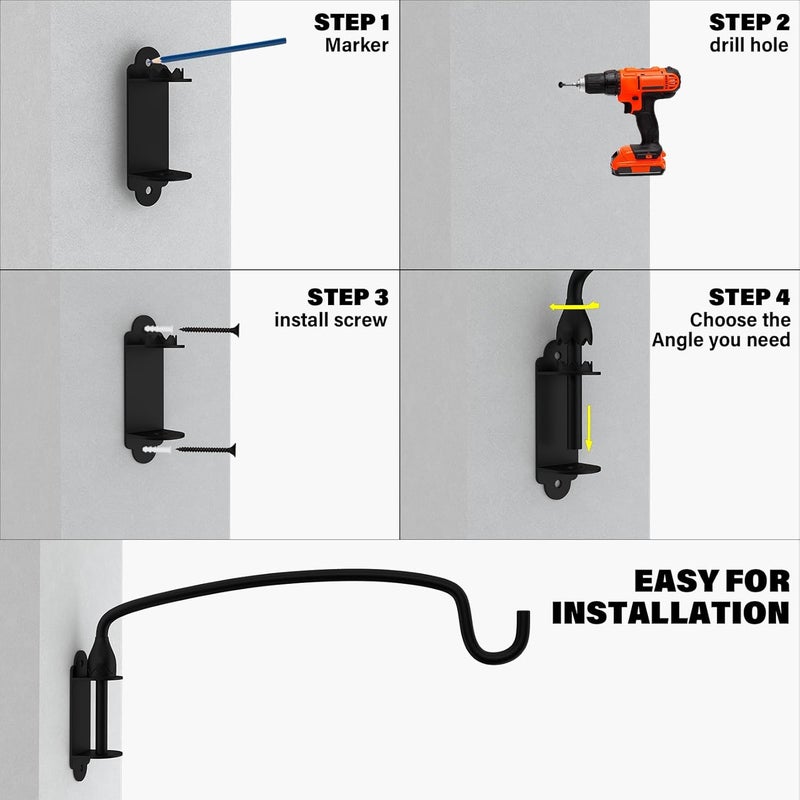 STEP 1
Marker

STEP 2
drill hole

STEP 3
install screw

STEP 4
Choose the Angle you need

EASY FOR INSTALLATION