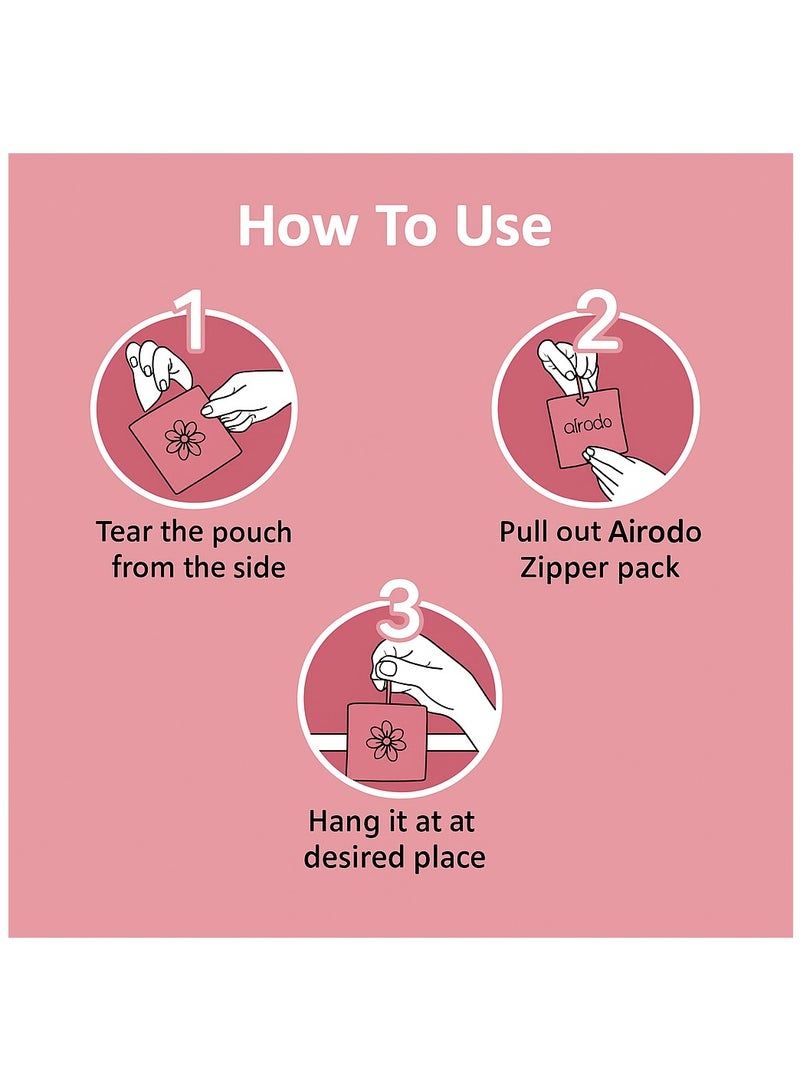 How To Use

1

Tear the pouch from the side

2

airodo

Pull out Airodo Zipper pack

3

Hang it at at desired place