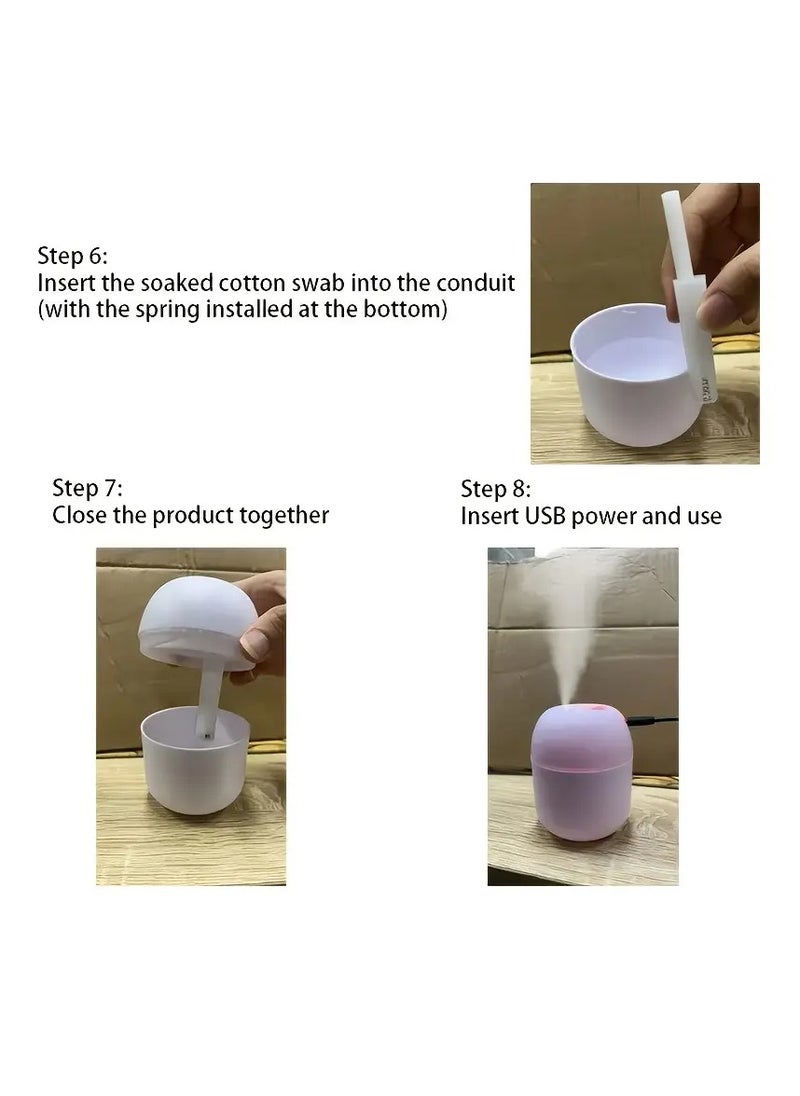 Step 6:
Insert the soaked cotton swab into the conduit (with the spring installed at the bottom)

Step 7:
Close the product together

Step 8:
Insert USB power and use