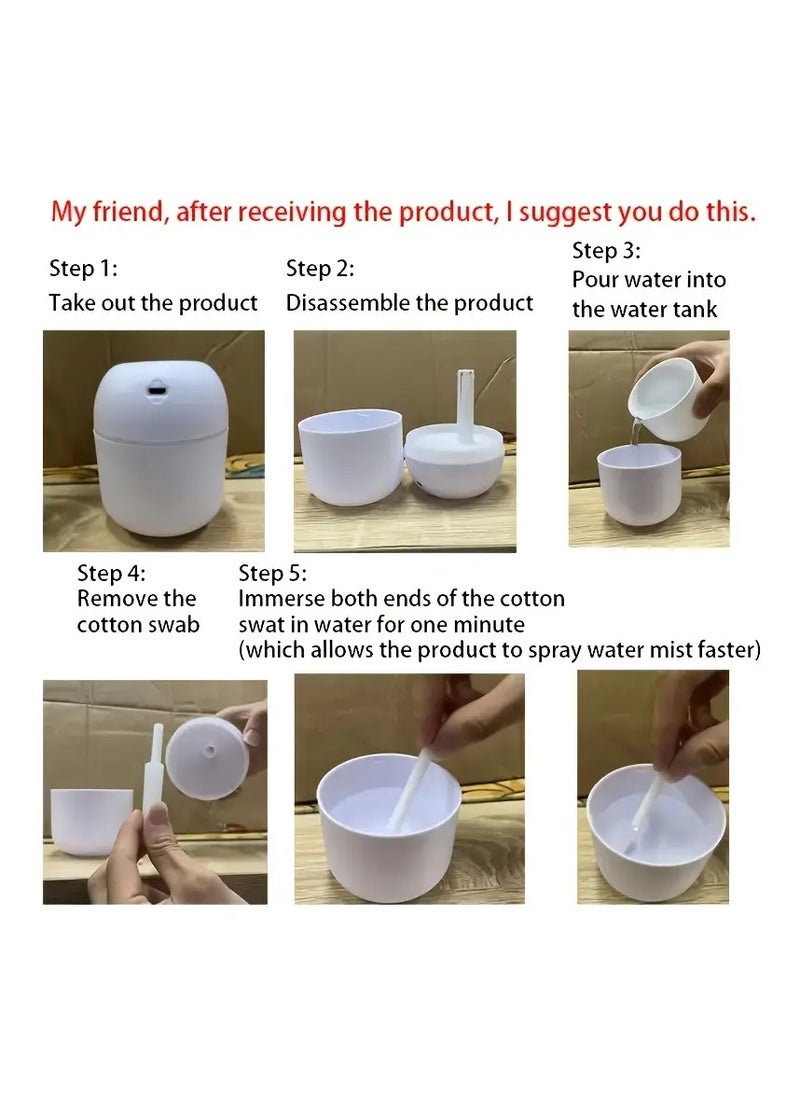 My friend, after receiving the product, I suggest you do this.

Step 1:
Take out the product

Step 2:
Disassemble the product

Step 3:
Pour water into the water tank

Step 4:
Remove the cotton swab

Step 5:
Immerse both ends of the cotton swat in water for one minute
(which allows the product to spray water mist faster)