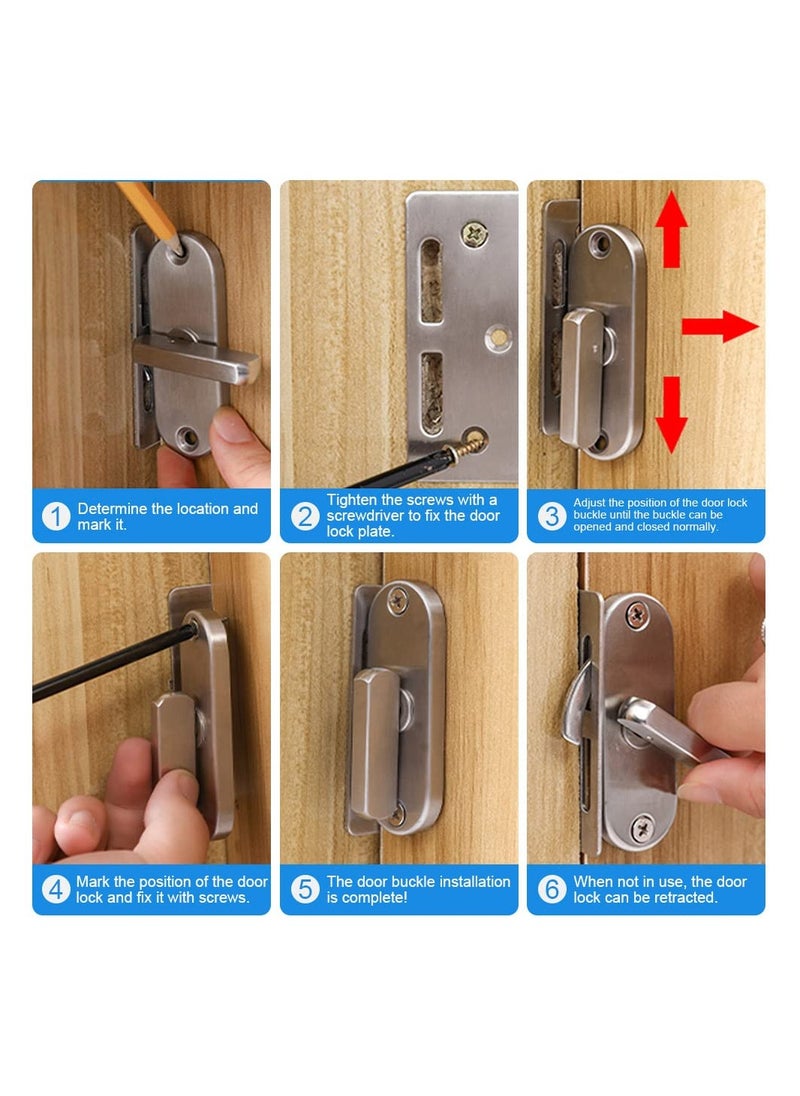 1 Determine the location and mark it.

2 Tighten the screws with a screwdriver to fix the door lock plate.

3 Adjust the position of the door lock buckle until the buckle can be opened and closed normally.

4 Mark the position of the door lock and fix it with screws.

5 The door buckle installation is complete!

6 When not in use, the door lock can be retracted.