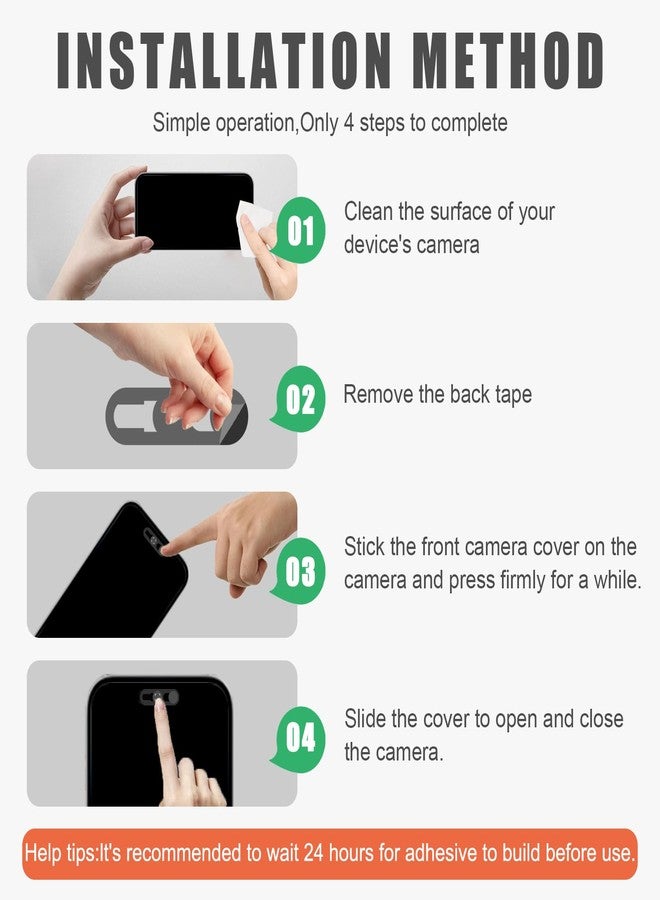 INSTALLATION METHOD

Simple operation,Only 4 steps to complete

01

Clean the surface of your device's camera

02

Remove the back tape

03

Stick the front camera cover on the camera and press firmly for a while.

04

Slide the cover to open and close the camera.

Help tips:It's recommended to wait 24 hours for adhesive to build before use.