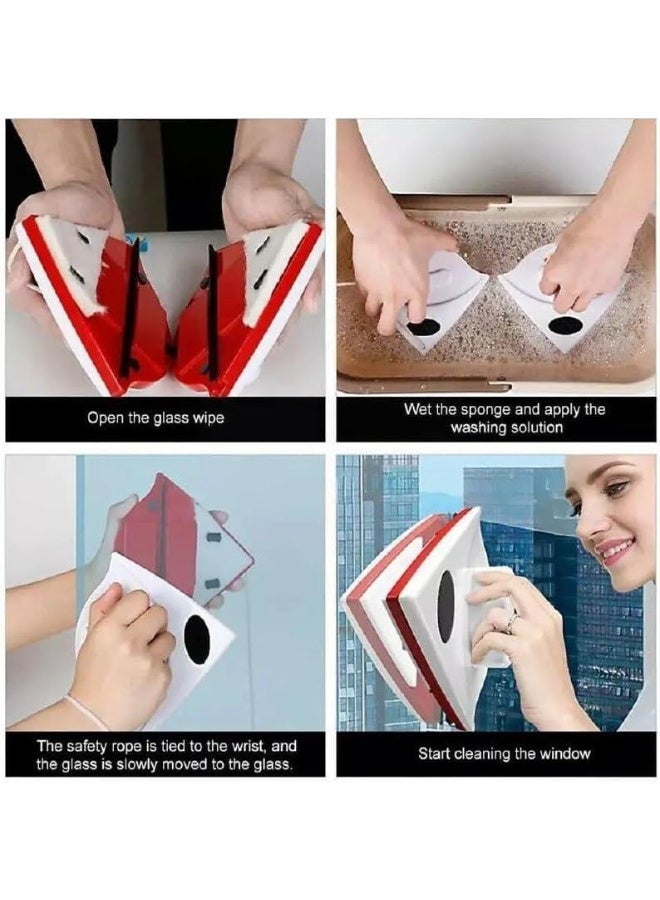 Open the glass wipe

Wet the sponge and apply the washing solution

The safety rope is tied to the wrist, and the glass is slowly moved to the glass.

Start cleaning the window