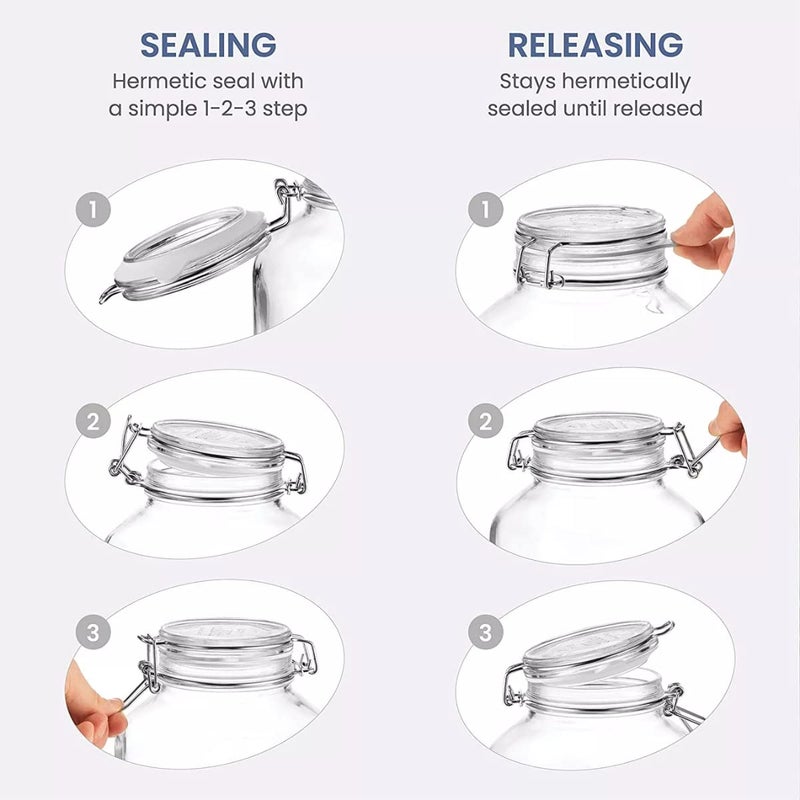 SEALING
Hermetic seal with a simple 1-2-3 step

1

2

3

RELEASING
Stays hermetically sealed until released

1

2

3