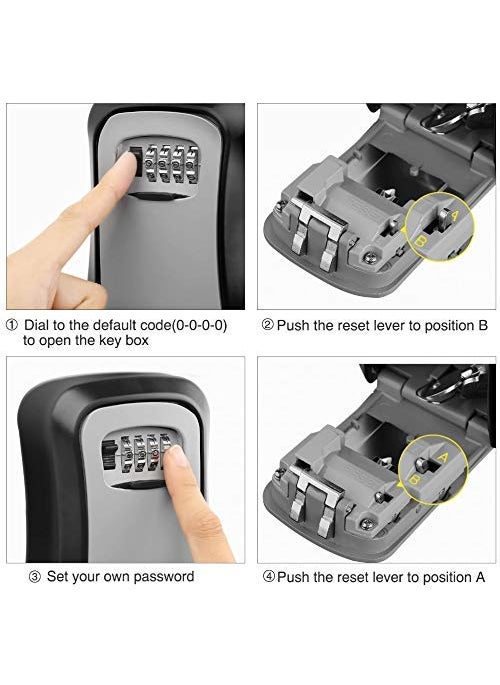 A
B

① Dial to the default code(0-0-0-0) to open the key box

② Push the reset lever to position B

A
B

③ Set your own password

④ Push the reset lever to position A