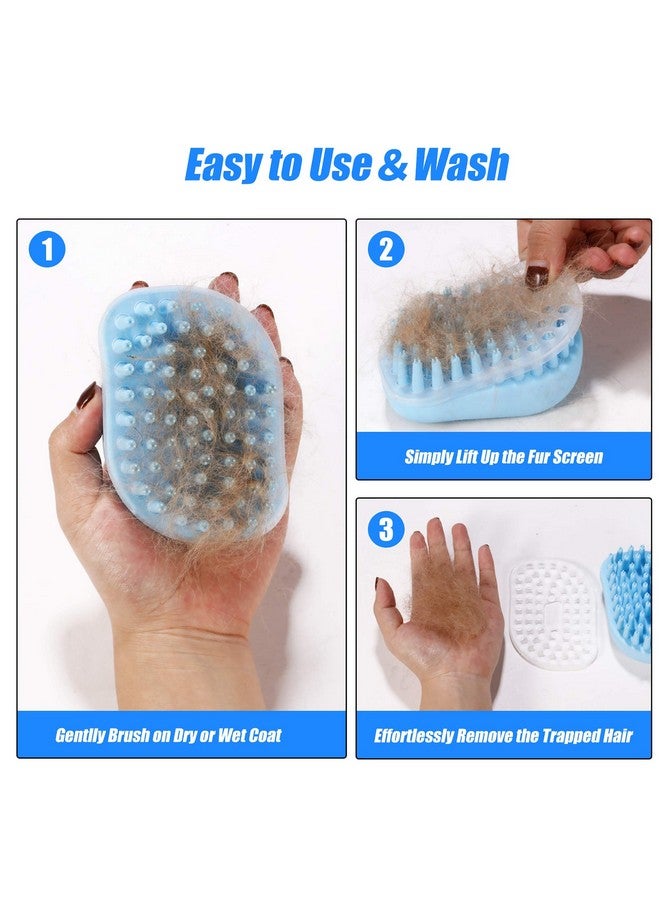 Easy to Use & Wash

1

Gently Brush on Dry or Wet Coat

2

Simply Lift Up the Fur Screen

3

Effortlessly Remove the Trapped Hair