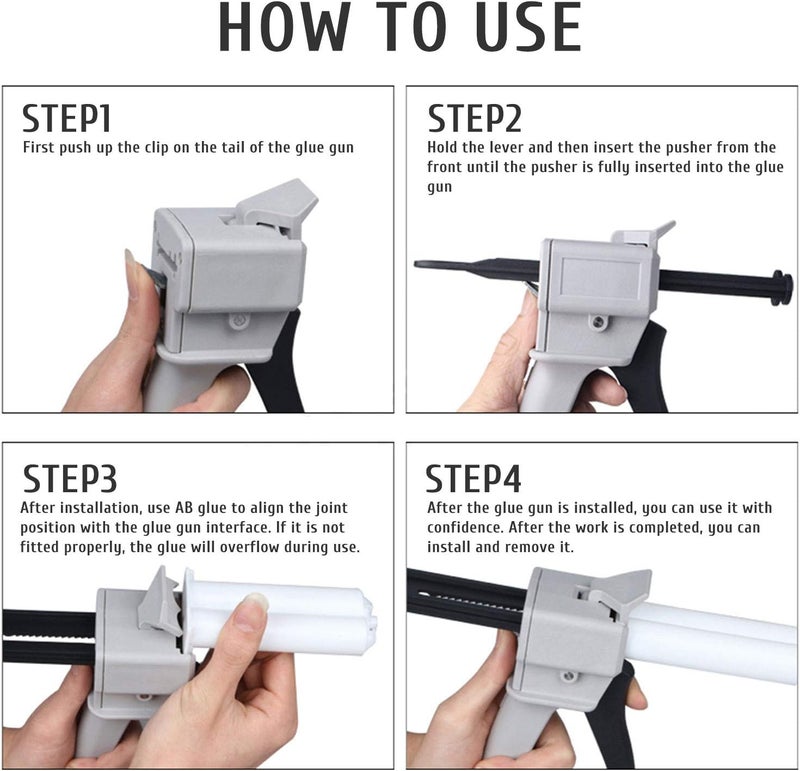 HOW TO USE

STEP1
First push up the clip on the tail of the glue gun

STEP2
Hold the lever and then insert the pusher from the front until the pusher is fully inserted into the glue gun

STEP3
After installation, use AB glue to align the joint position with the glue gun interface. If it is not fitted properly, the glue will overflow during use.

STEP4
After the glue gun is installed, you can use it with confidence. After the work is completed, you can install and remove it.