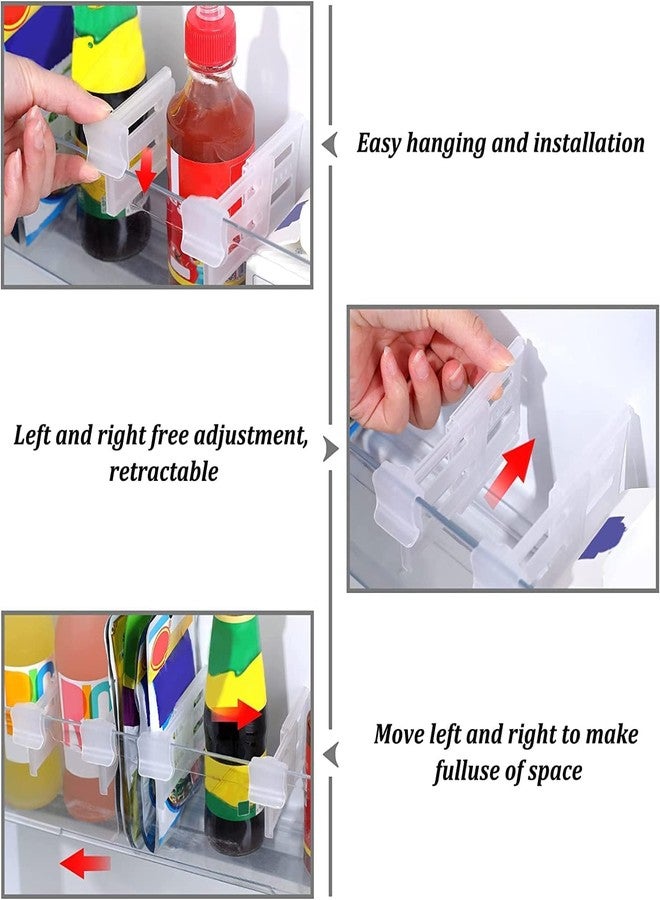 Easy hanging and installation

Left and right free adjustment, retractable

Move left and right to make fulluse of space