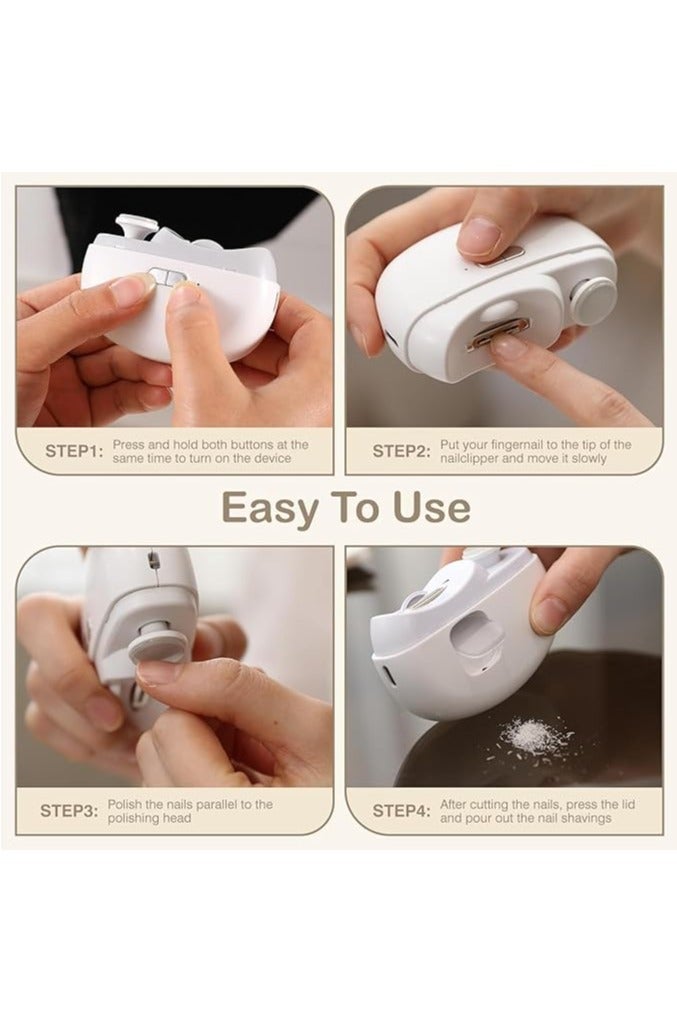 STEP1: Press and hold both buttons at the same time to turn on the device

STEP2: Put your fingernail to the tip of the nailclipper and move it slowly

Easy To Use

STEP3: Polish the nails parallel to the polishing head

STEP4: After cutting the nails, press the lid and pour out the nail shavings