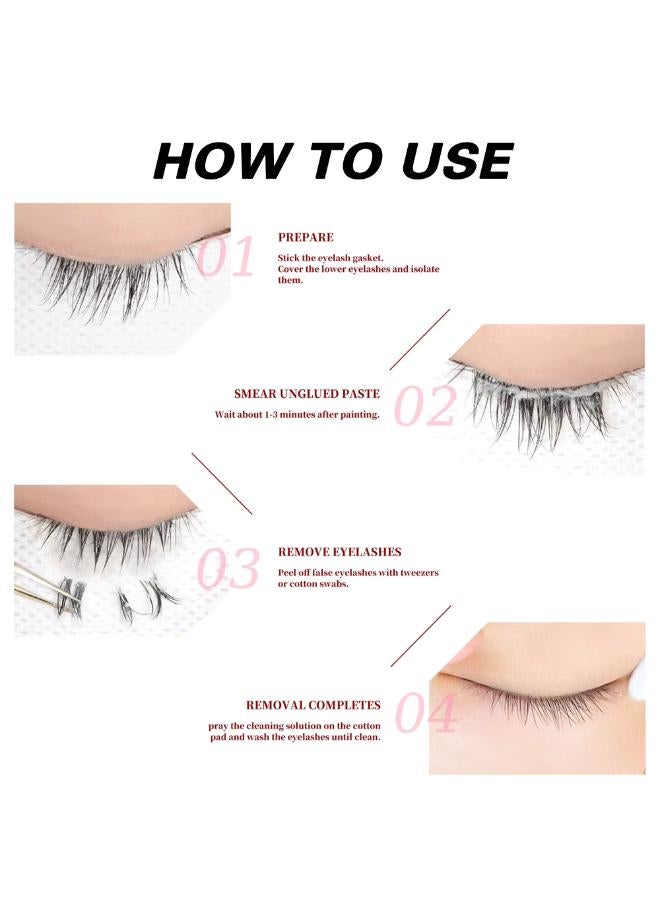 HOW TO USE

01

PREPARE

Stick the eyelash gasket. Cover the lower eyelashes and isolate them.

SMEAR UNGLUED PASTE

Wait about 1-3 minutes after painting.

02

03

REMOVE EYELASHES

Peel off false eyelashes with tweezers or cotton swabs.

REMOVAL COMPLETES

pray the cleaning solution on the cotton pad and wash the eyelashes until clean.

04