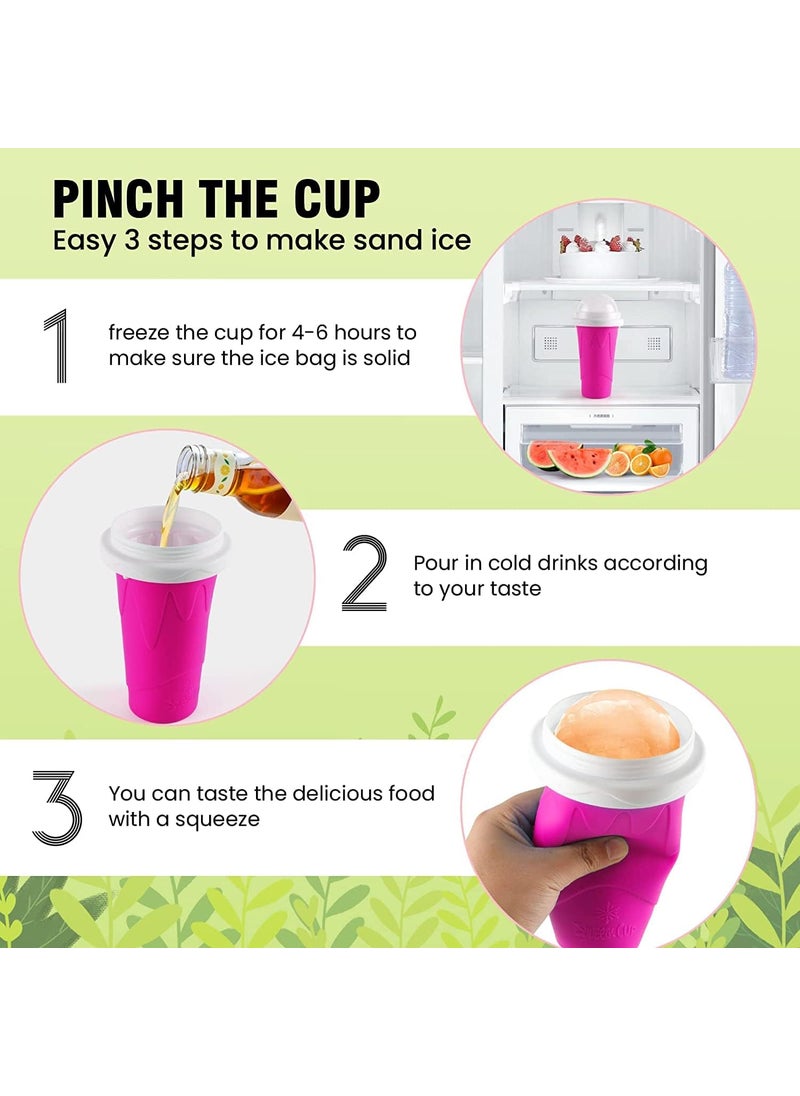 PINCH THE CUP
Easy 3 steps to make sand ice

1 freeze the cup for 4-6 hours to make sure the ice bag is solid

2 Pour in cold drinks according to your taste

3 You can taste the delicious food with a squeeze