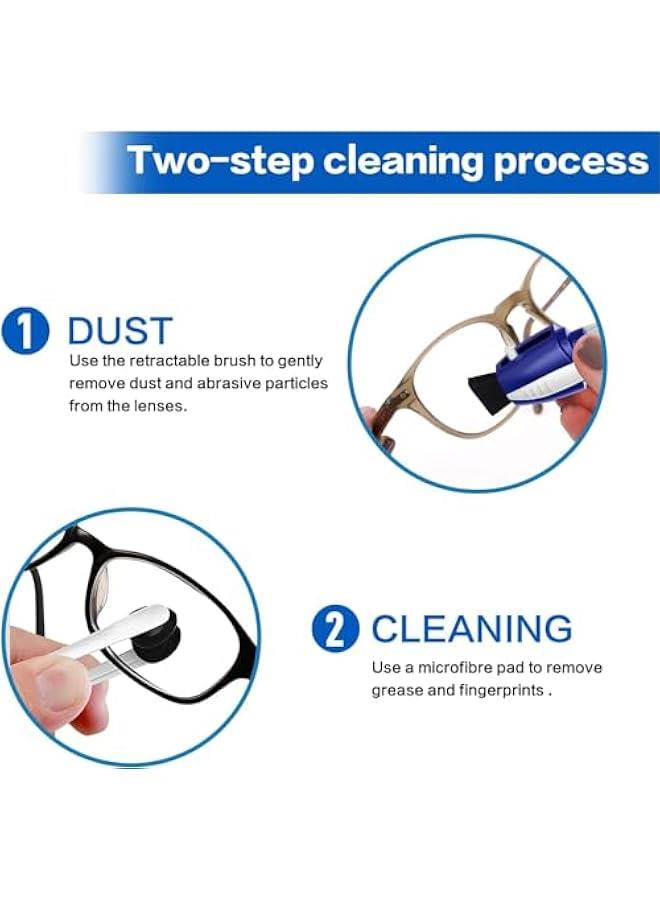 Two-step cleaning process

1 DUST
Use the retractable brush to gently remove dust and abrasive particles from the lenses.

2 CLEANING
Use a microfibre pad to remove grease and fingerprints .