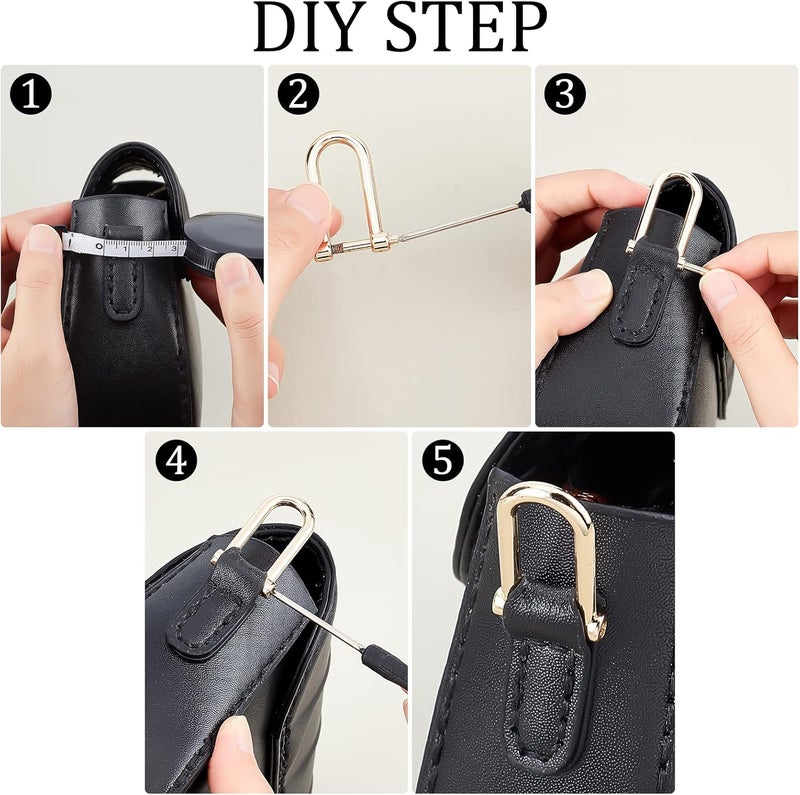 DIY STEP

1

0 1 2 3

2

3

4

5