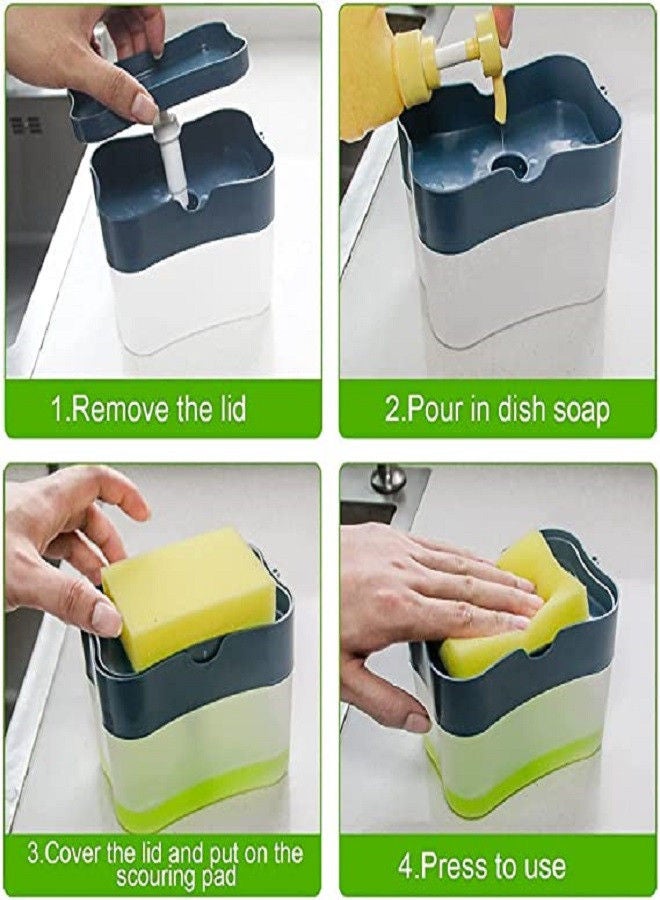 1.Remove the lid

2.Pour in dish soap

3.Cover the lid and put on the scouring pad

4.Press to use