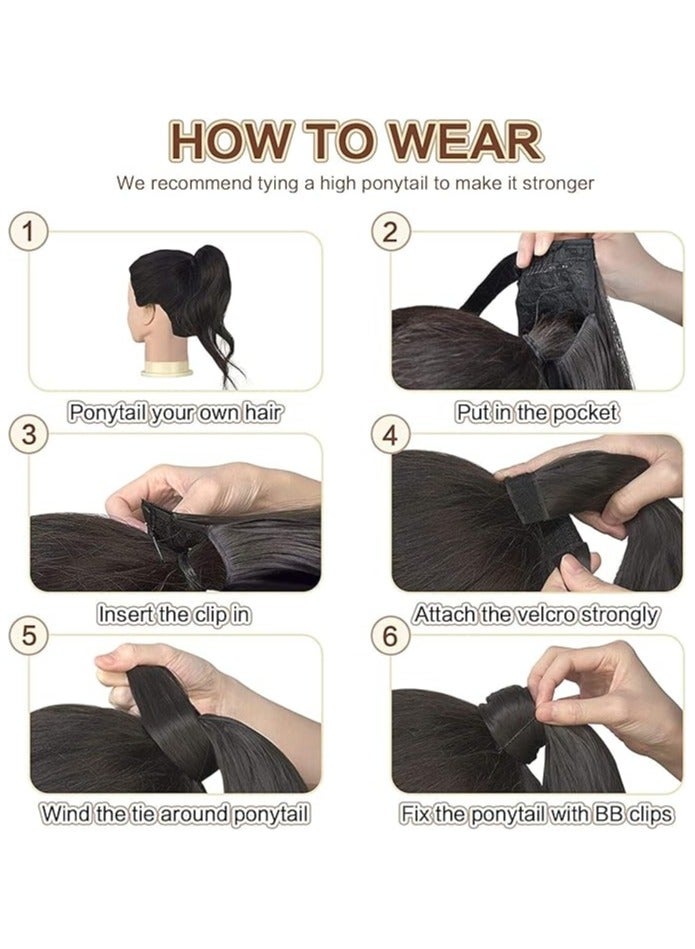 HOW TO WEAR

We recommend tying a high ponytail to make it stronger

1

Ponytail your own hair

2

Put in the pocket

3

Insert the clip in

4

Attach the velcro strongly

5

Wind the tie around ponytail

6

Fix the ponytail with BB clips