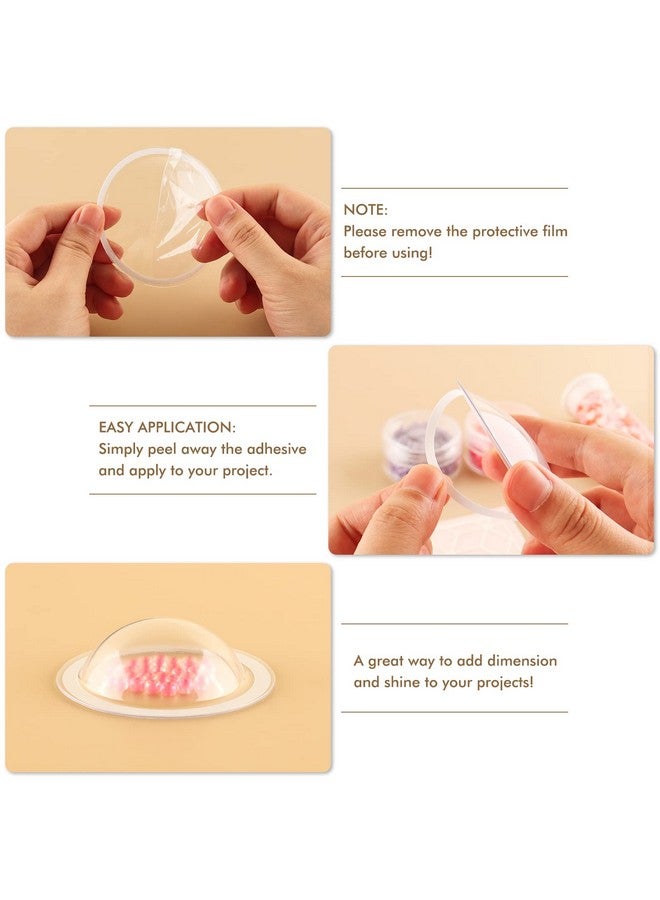 NOTE:
Please remove the protective film before using!

EASY APPLICATION:
Simply peel away the adhesive and apply to your project.

A great way to add dimension and shine to your projects!