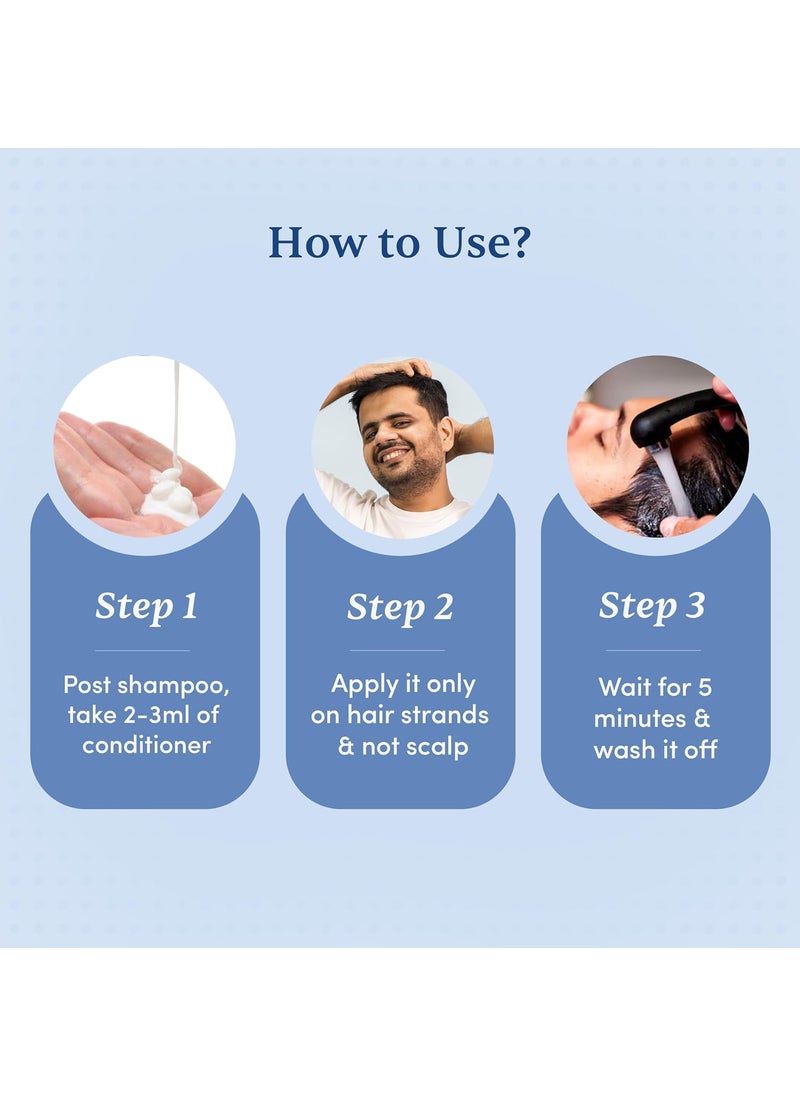 How to Use?

Step 1

Post shampoo, take 2-3ml of conditioner

Step 2

Apply it only on hair strands & not scalp

Step 3

Wait for 5 minutes & wash it off