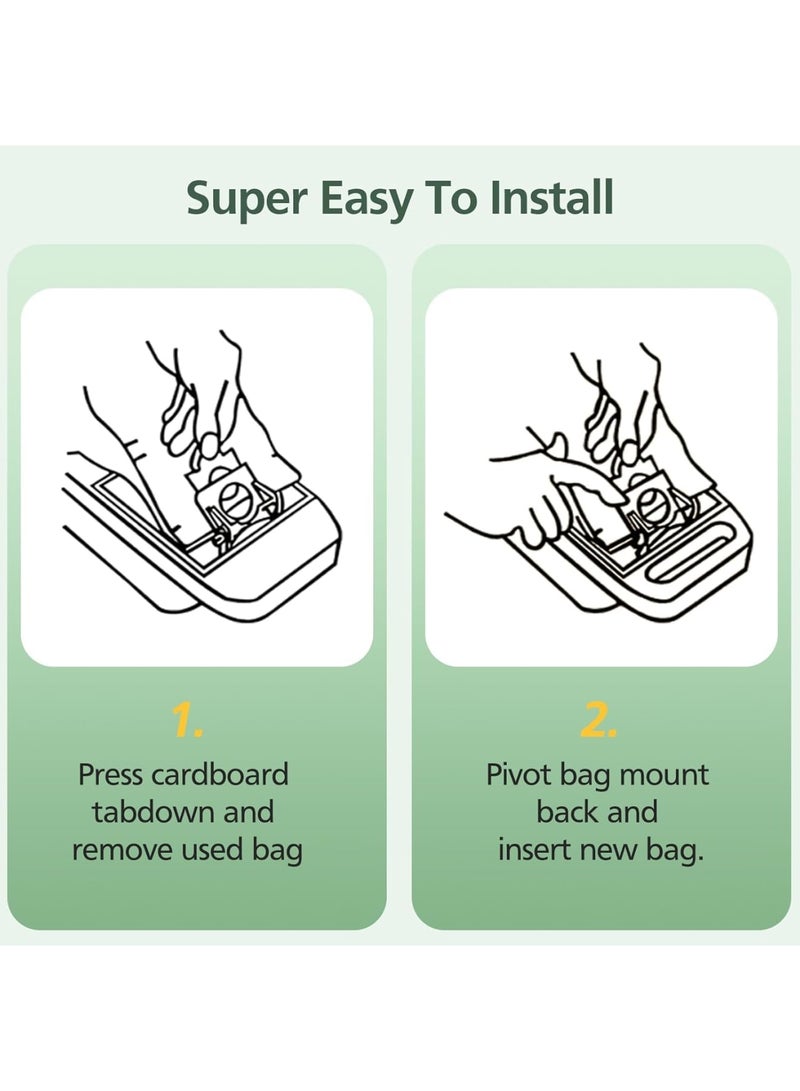 Super Easy To Install

1.

Press cardboard tabdown and remove used bag

2.

Pivot bag mount back and insert new bag.