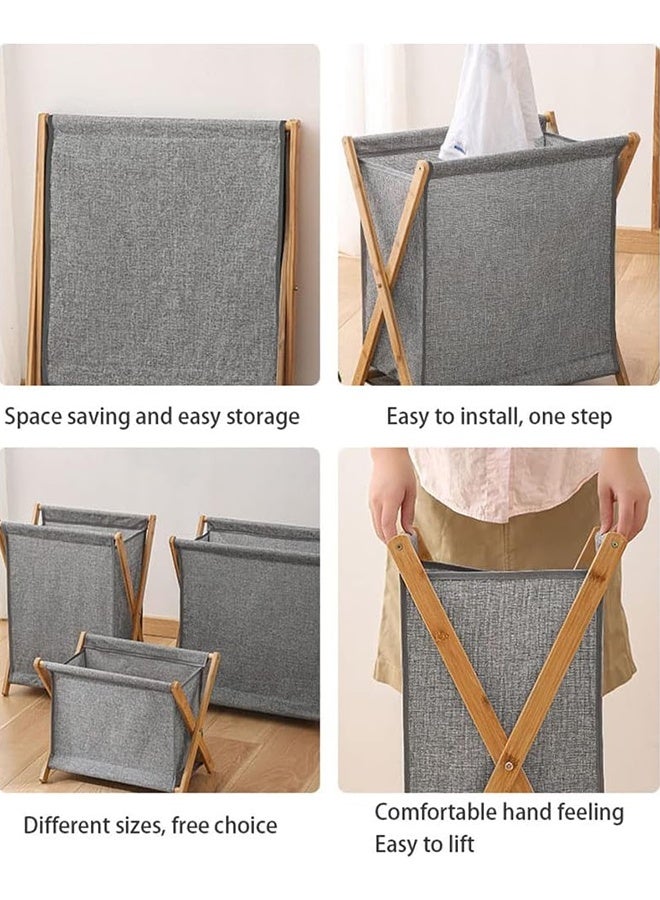 Space saving and easy storage

Easy to install, one step

Different sizes, free choice

Comfortable hand feeling
Easy to lift