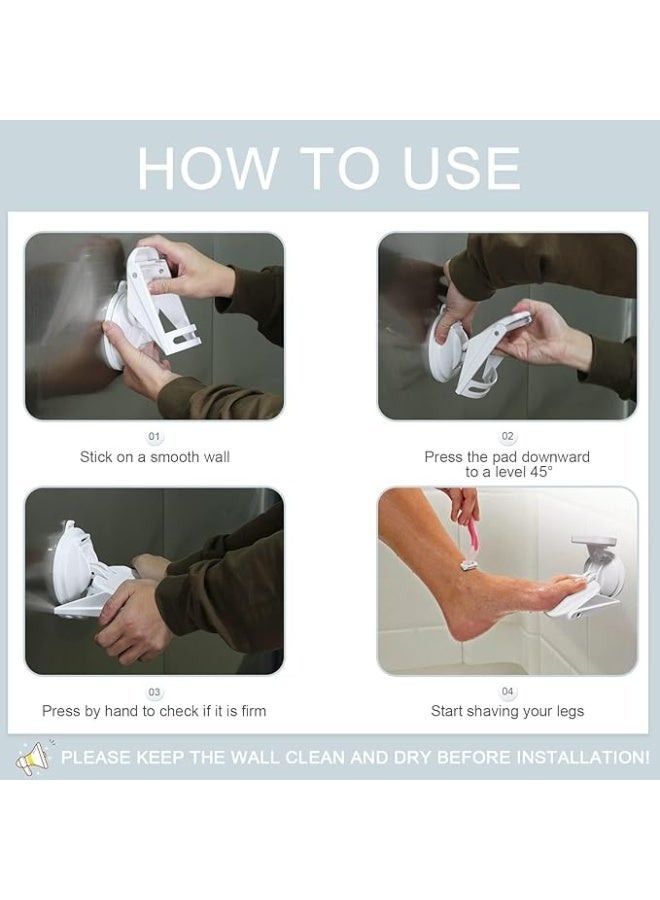 HOW TO USE

01
Stick on a smooth wall

02
Press the pad downward to a level 45°

03
Press by hand to check if it is firm

04
Start shaving your legs

PLEASE KEEP THE WALL CLEAN AND DRY BEFORE INSTALLATION!