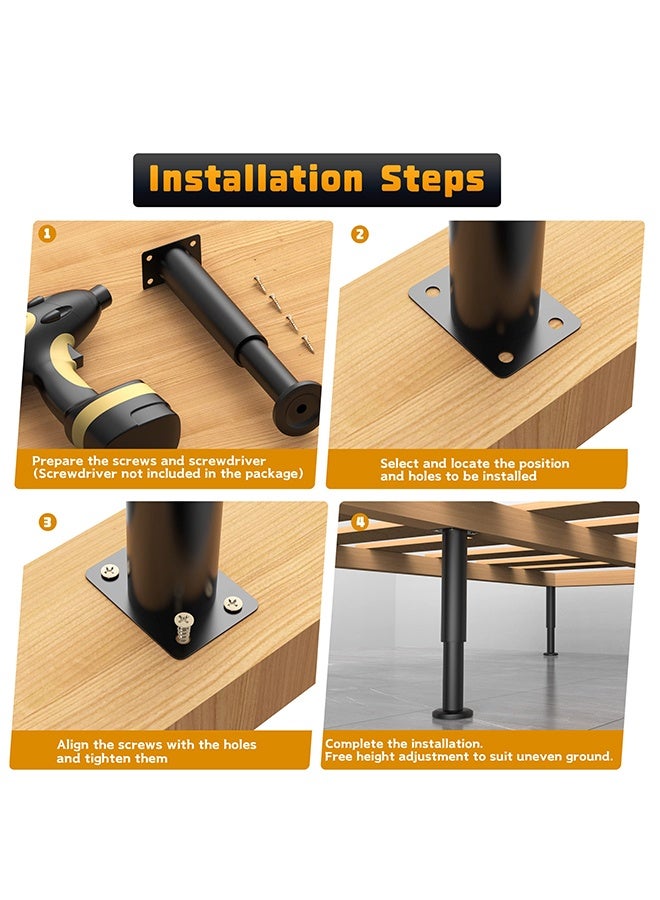 Installation Steps

1

Prepare the screws and screwdriver (Screwdriver not included in the package)

2

Select and locate the position and holes to be installed

3

Align the screws with the holes and tighten them

4

Complete the installation. Free height adjustment to suit uneven ground.