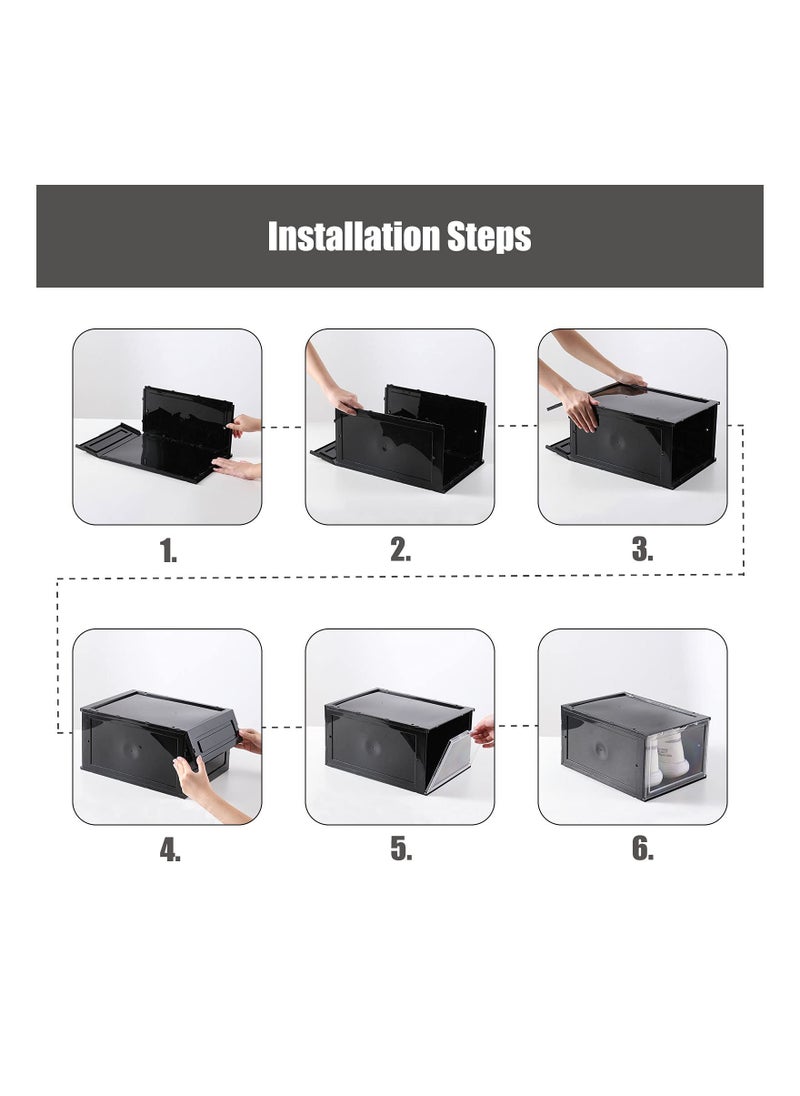 Installation Steps

1.

2.

3.

4.

5.

6.