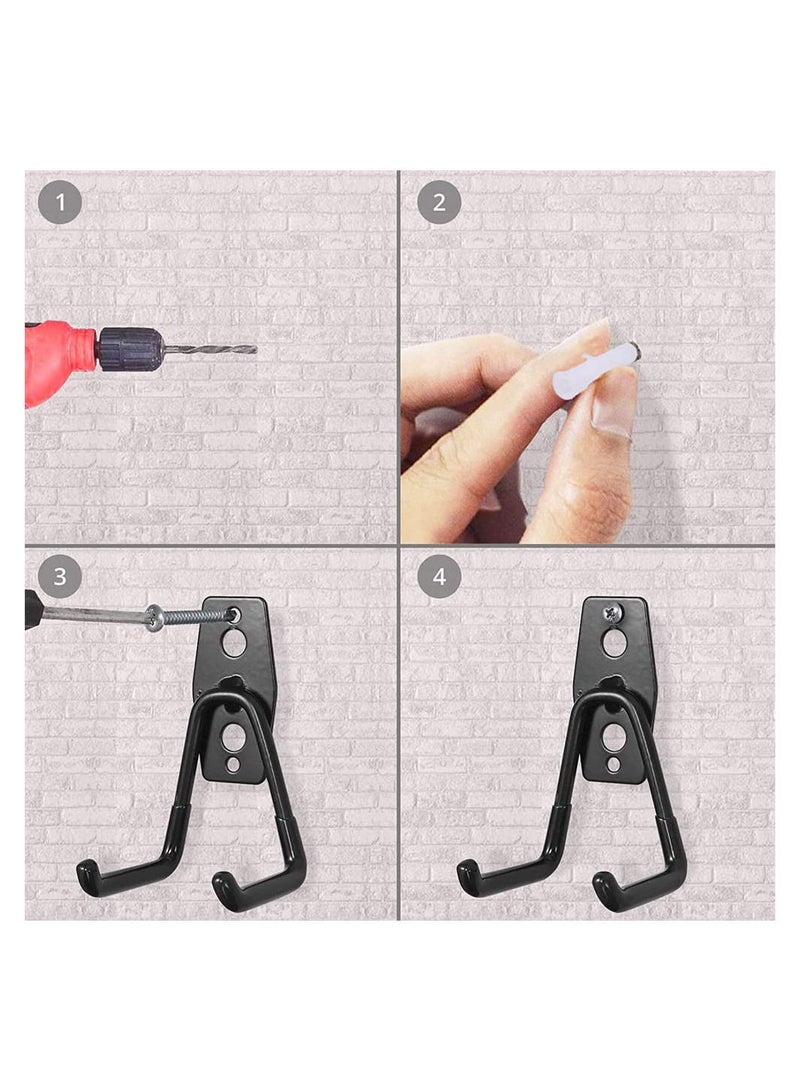 1

2

3

4