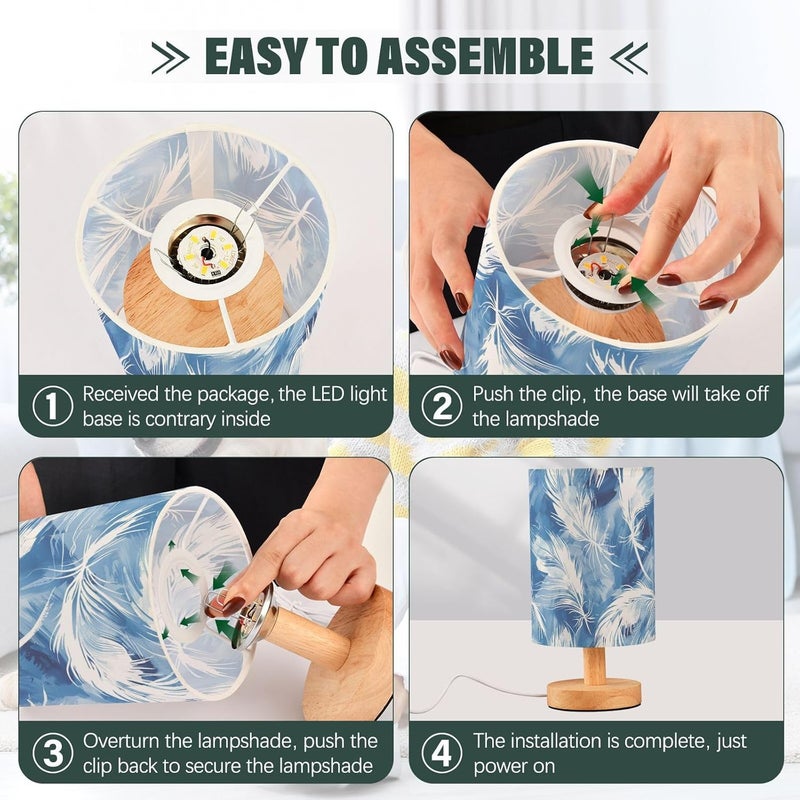 ≫ EASY TO ASSEMBLE ≪

① Received the package, the LED light base is contrary inside

② Push the clip, the base will take off the lampshade

③ Overturn the lampshade, push the clip back to secure the lampshade

④ The installation is complete, just power on