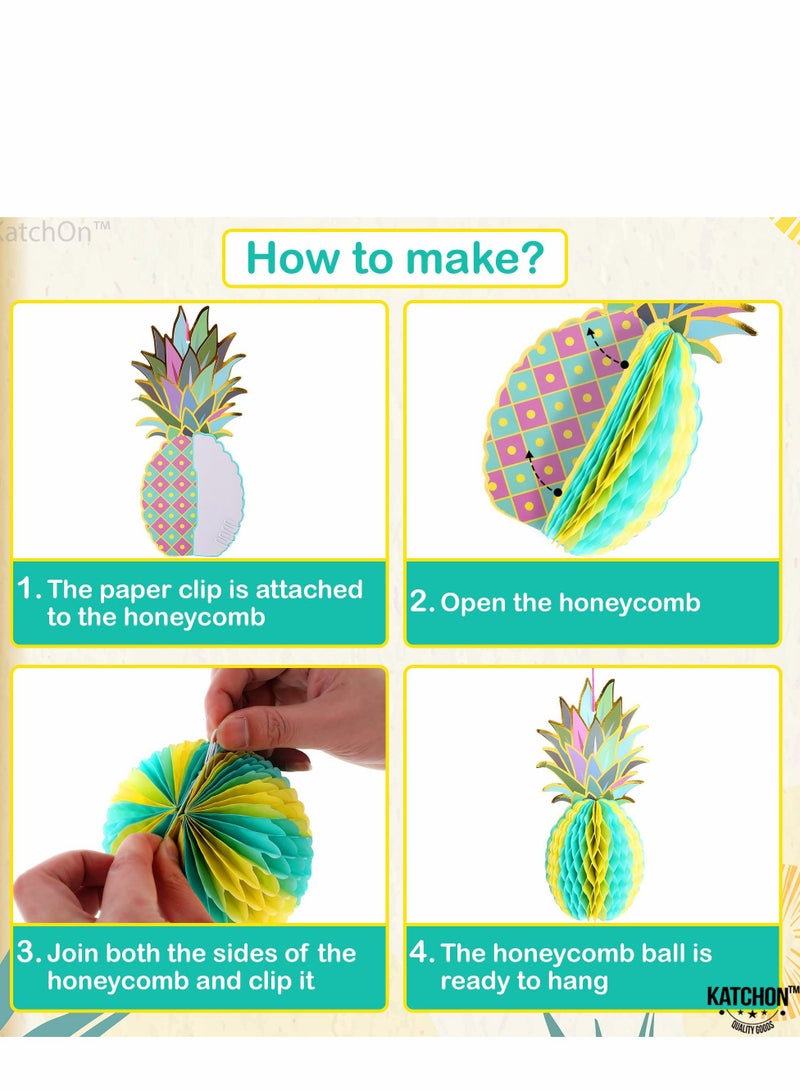 KatchOn™

How to make?

1. The paper clip is attached to the honeycomb

2. Open the honeycomb

3. Join both the sides of the honeycomb and clip it

4. The honeycomb ball is ready to hang

KATCHON™
QUALITY GOODS